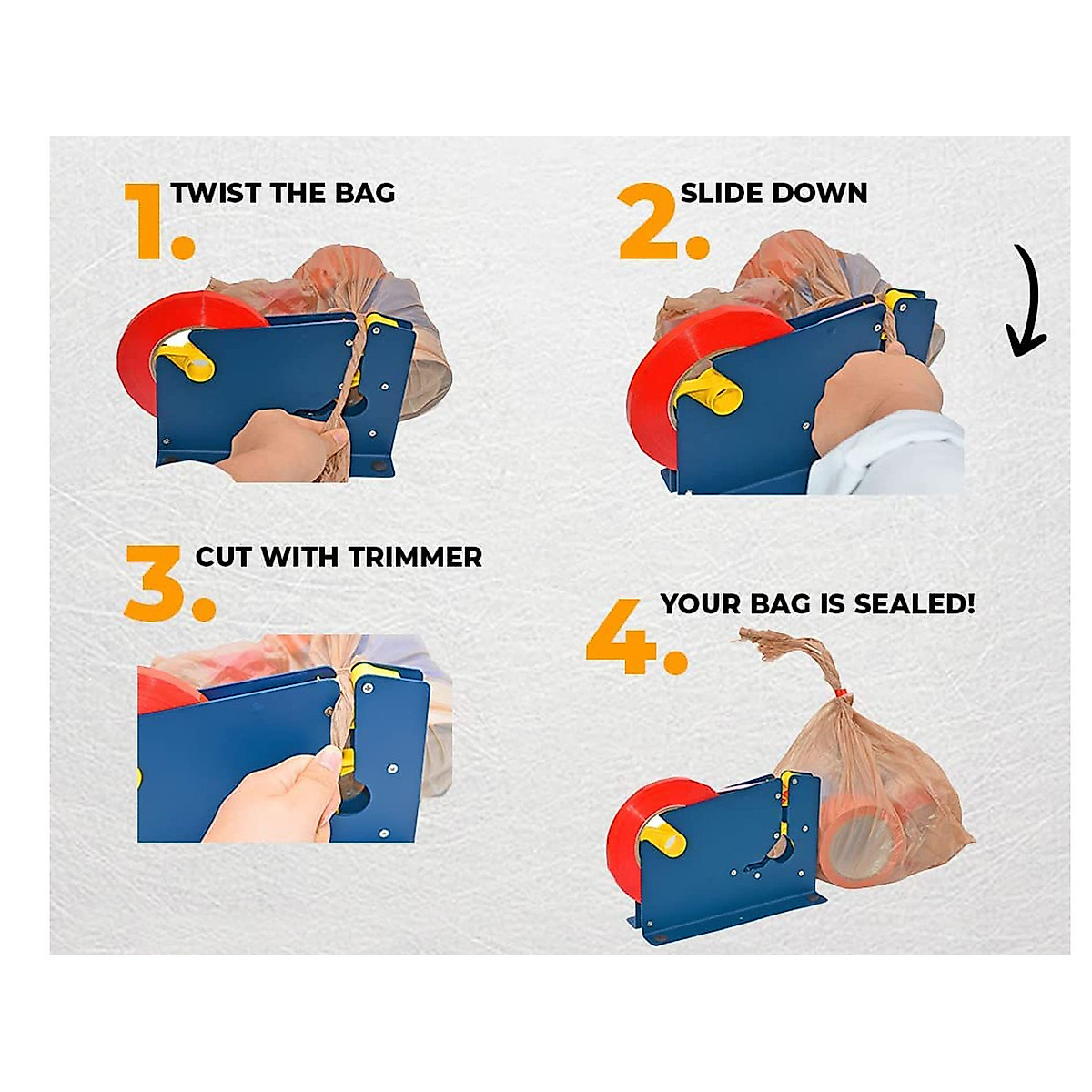 1. TWIST THE BAG

2. SLIDE DOWN

3. CUT WITH TRIMMER

4. YOUR BAG IS SEALED!