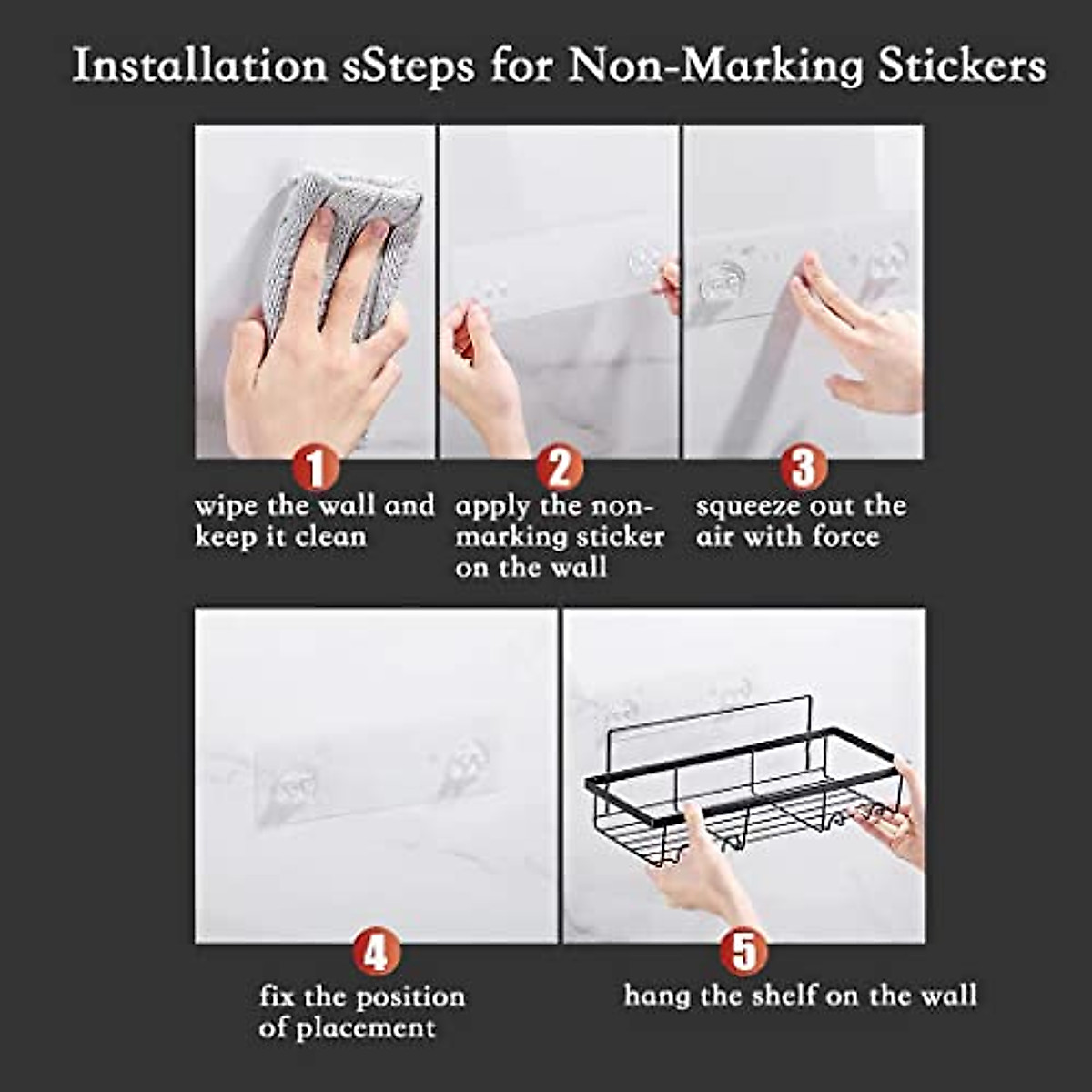 Installation sSteps for Non-Marking Stickers

1
wipe the wall and keep it clean

2
apply the non-marking sticker on the wall

3
squeeze out the air with force

4
fix the position of placement

5
hang the shelf on the wall