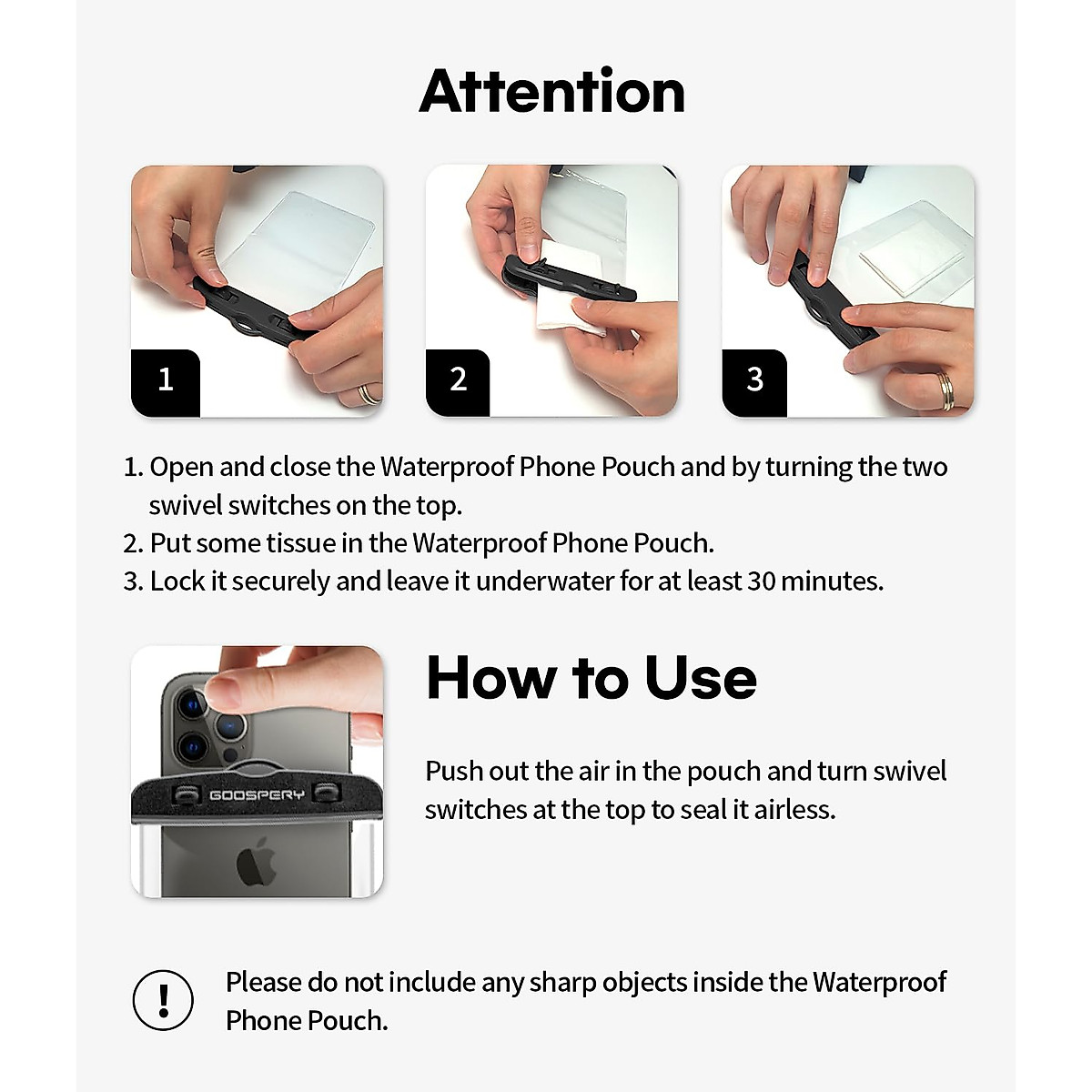 Attention

1

2

3

1. Open and close the Waterproof Phone Pouch and by turning the two swivel switches on the top.
2. Put some tissue in the Waterproof Phone Pouch.
3. Lock it securely and leave it underwater for at least 30 minutes.

GOOSPERY

How to Use

Push out the air in the pouch and turn swivel switches at the top to seal it airless.

!

Please do not include any sharp objects inside the Waterproof Phone Pouch.