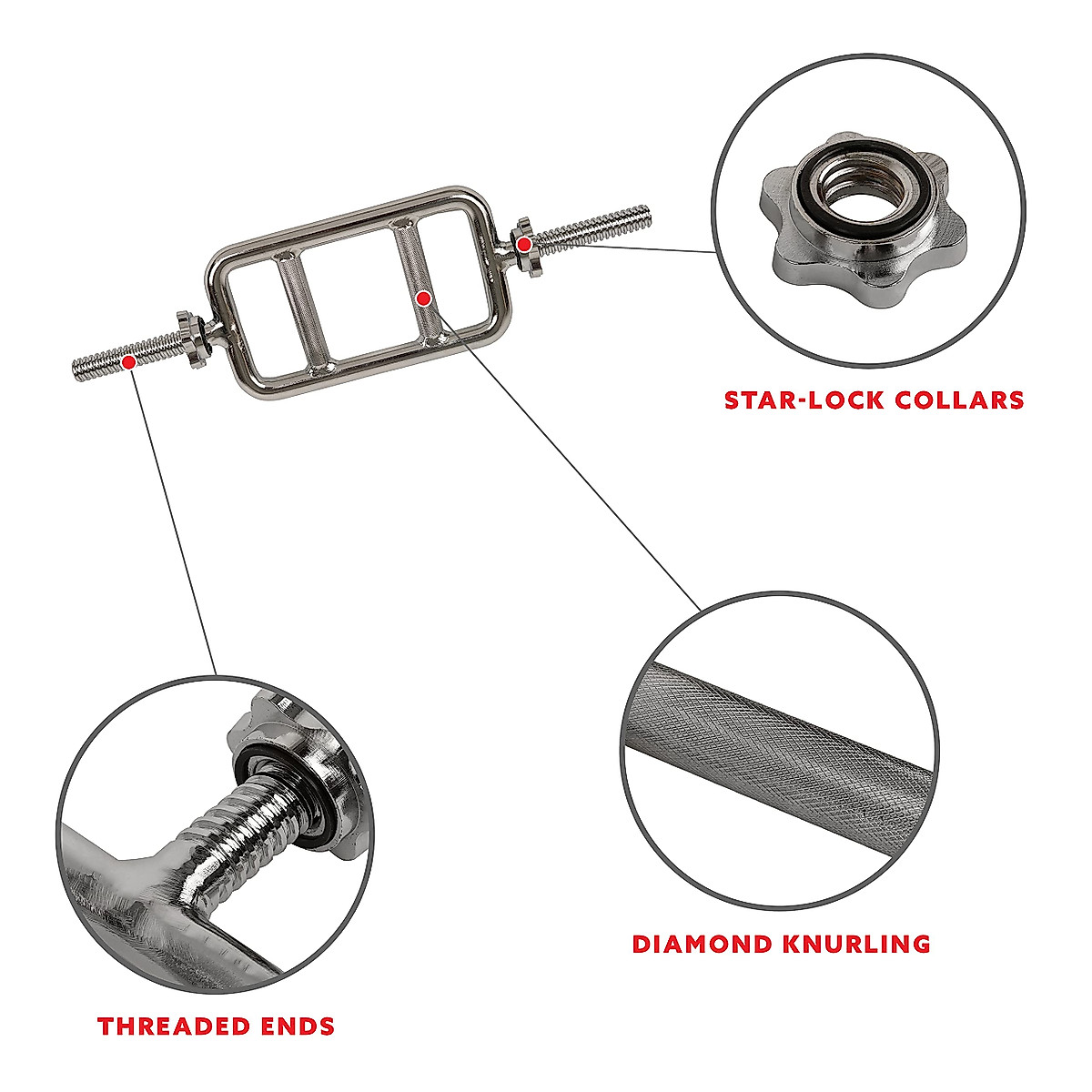 STAR-LOCK COLLARS

DIAMOND KNURLING

THREADED ENDS