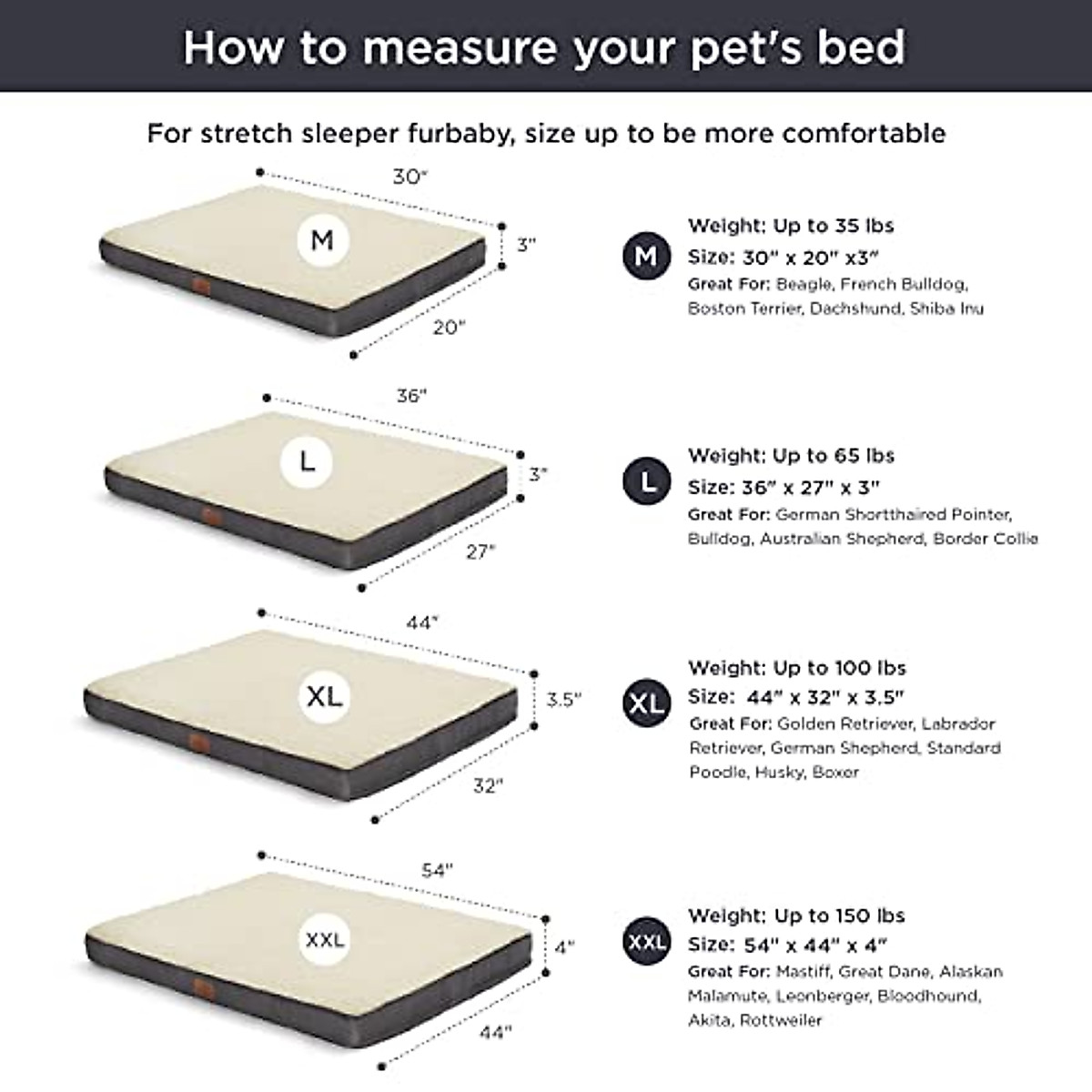 How to measure your pet's bed

For stretch sleeper furbaby, size up to be more comfortable

30"
M
3"
20"

M
Weight: Up to 35 lbs
Size: 30" x 20" x3"
Great For: Beagle, French Bulldog, Boston Terrier, Dachshund, Shiba Inu

36"
L
3"
27"

L
Weight: Up to 65 lbs
Size: 36" x 27" x 3"
Great For: German Shortthaired Pointer, Bulldog, Australian Shepherd, Border Collie

44"
XL
3.5"
32"

XL
Weight: Up to 100 lbs
Size: 44" x 32" x 3.5"
Great For: Golden Retriever, Labrador Retriever, German Shepherd, Standard Poodle, Husky, Boxer

54"
XXL
4"
44"

XXL
Weight: Up to 150 lbs
Size: 54" x 44" x 4"
Great For: Mastiff, Great Dane, Alaskan Malamute, Leonberger, Bloodhound, Akita, Rottweiler