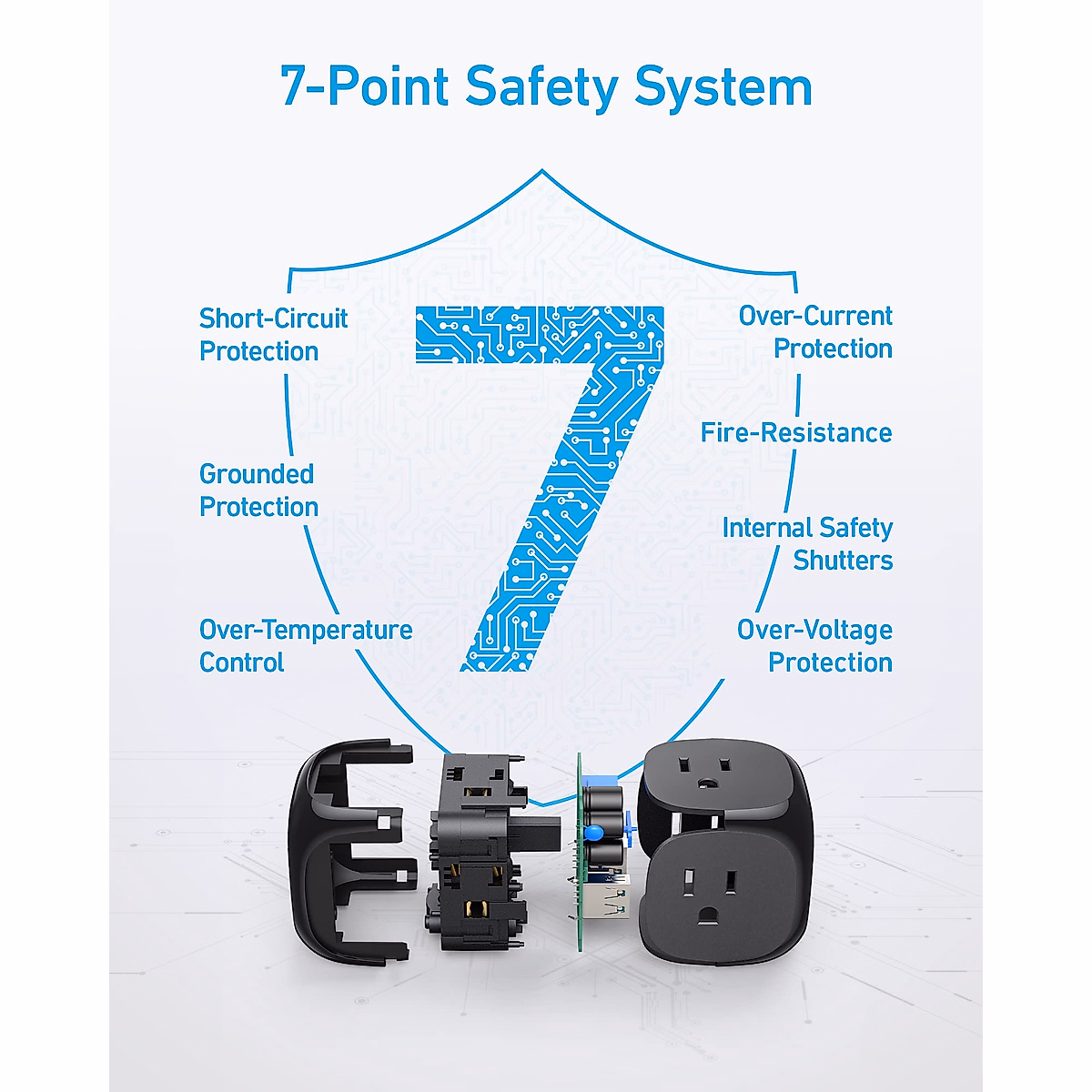 7-Point Safety System

Short-Circuit Protection

Grounded Protection

Over-Temperature Control

7

Over-Current Protection

Fire-Resistance

Internal Safety Shutters

Over-Voltage Protection