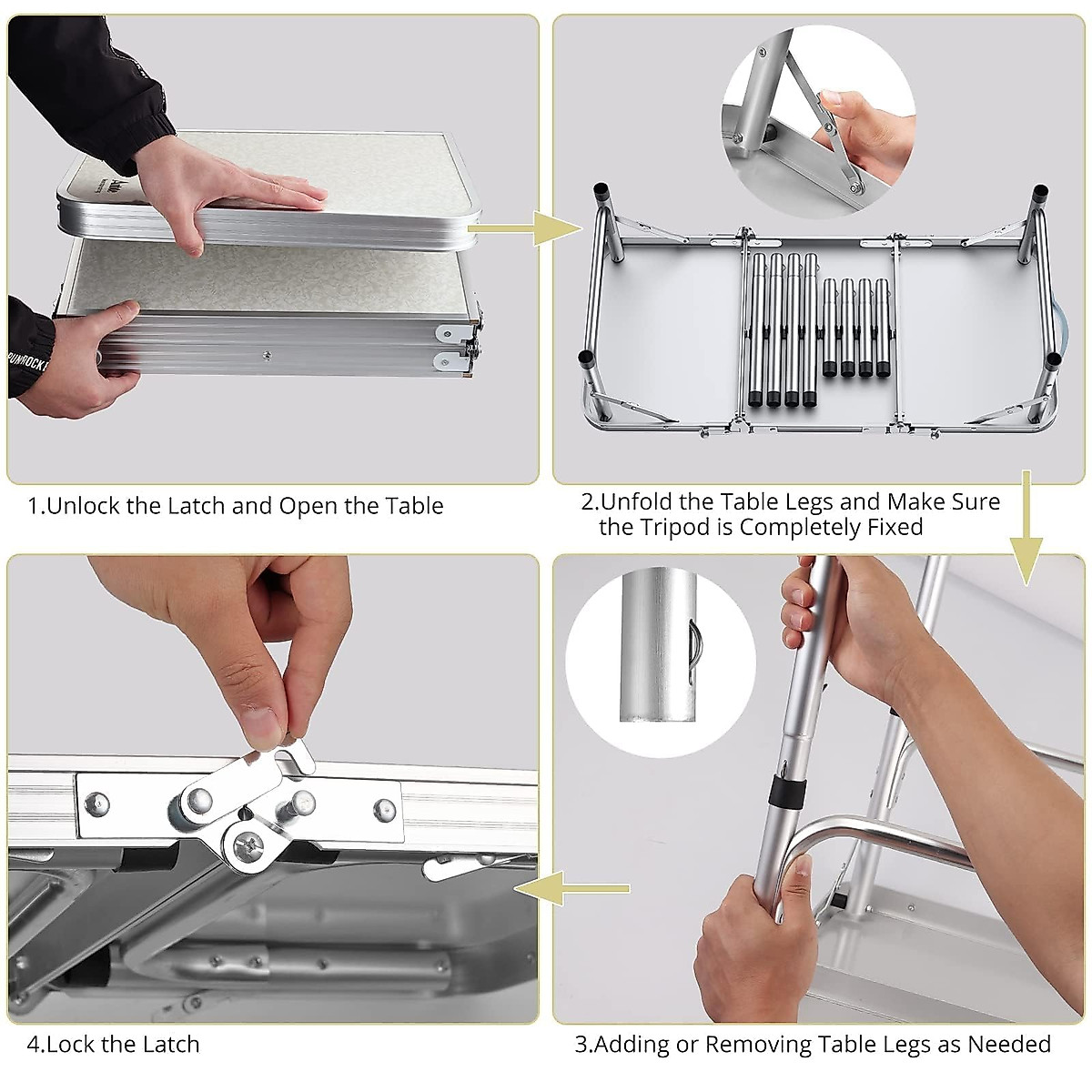 1.Unlock the Latch and Open the Table

2.Unfold the Table Legs and Make Sure the Tripod is Completely Fixed

4.Lock the Latch

3.Adding or Removing Table Legs as Needed