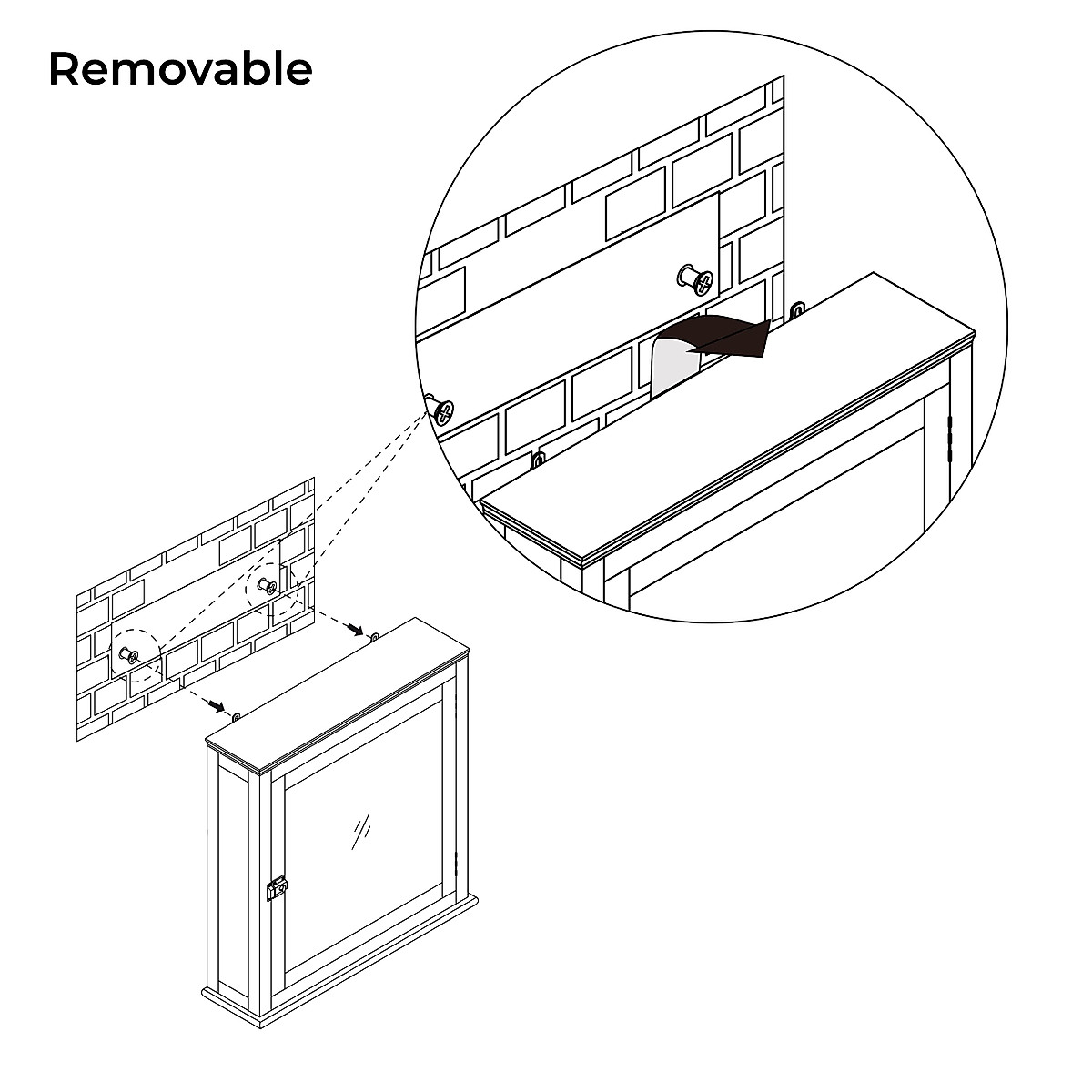 Removable