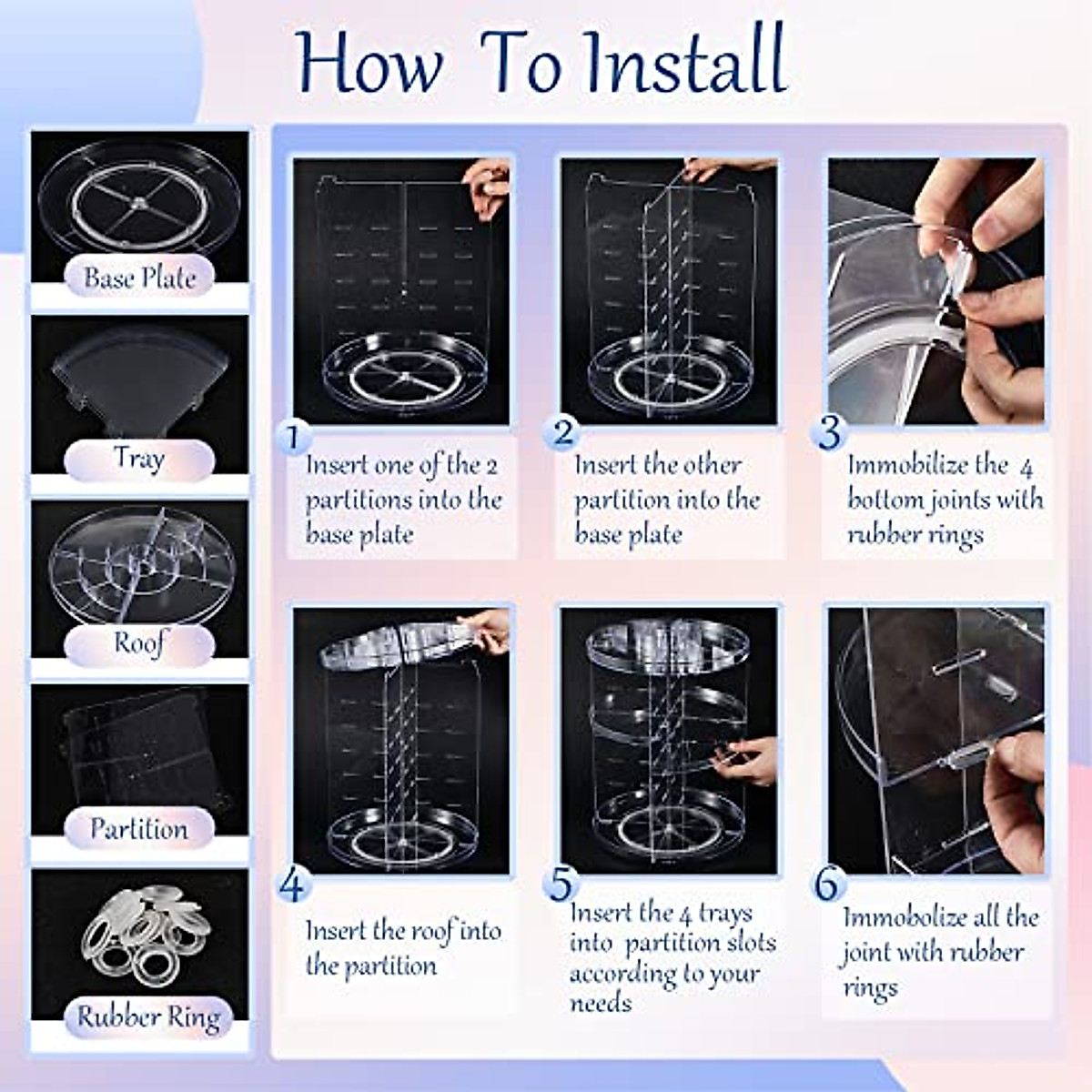 How To Install

Base Plate

Tray

Roof

Partition

Rubber Ring

1 Insert one of the 2 partitions into the base plate

2 Insert the other partition into the base plate

3 Immobilize the 4 bottom joints with rubber rings

4 Insert the roof into the partition

5 Insert the 4 trays into partition slots according to your needs

6 Immobolize all the joint with rubber rings