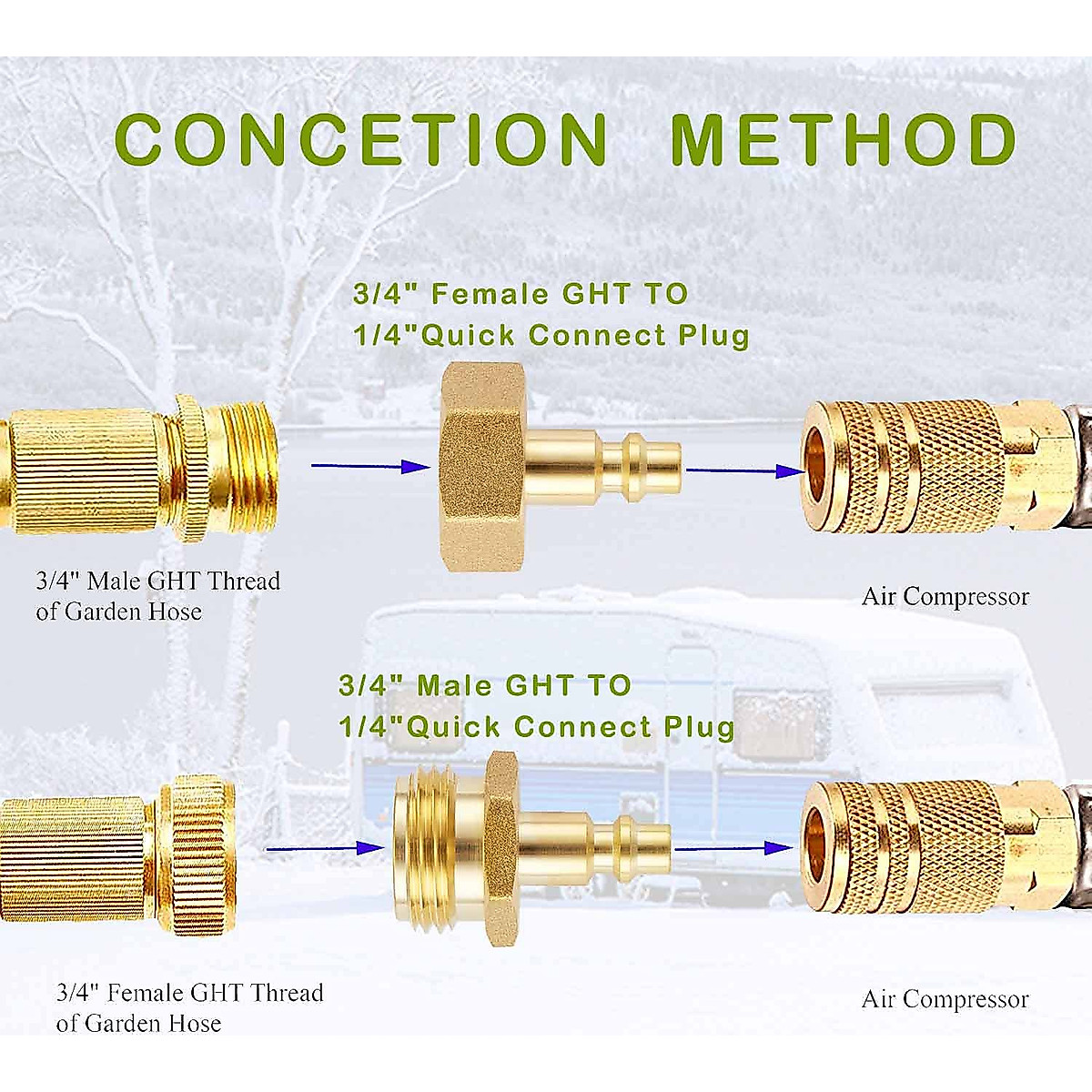 CONCETION METHOD

3/4" Female GHT TO
1/4"Quick Connect Plug

3/4" Male GHT Thread
of Garden Hose

Air Compressor

3/4" Male GHT TO
1/4"Quick Connect Plug

3/4" Female GHT Thread
of Garden Hose

Air Compressor