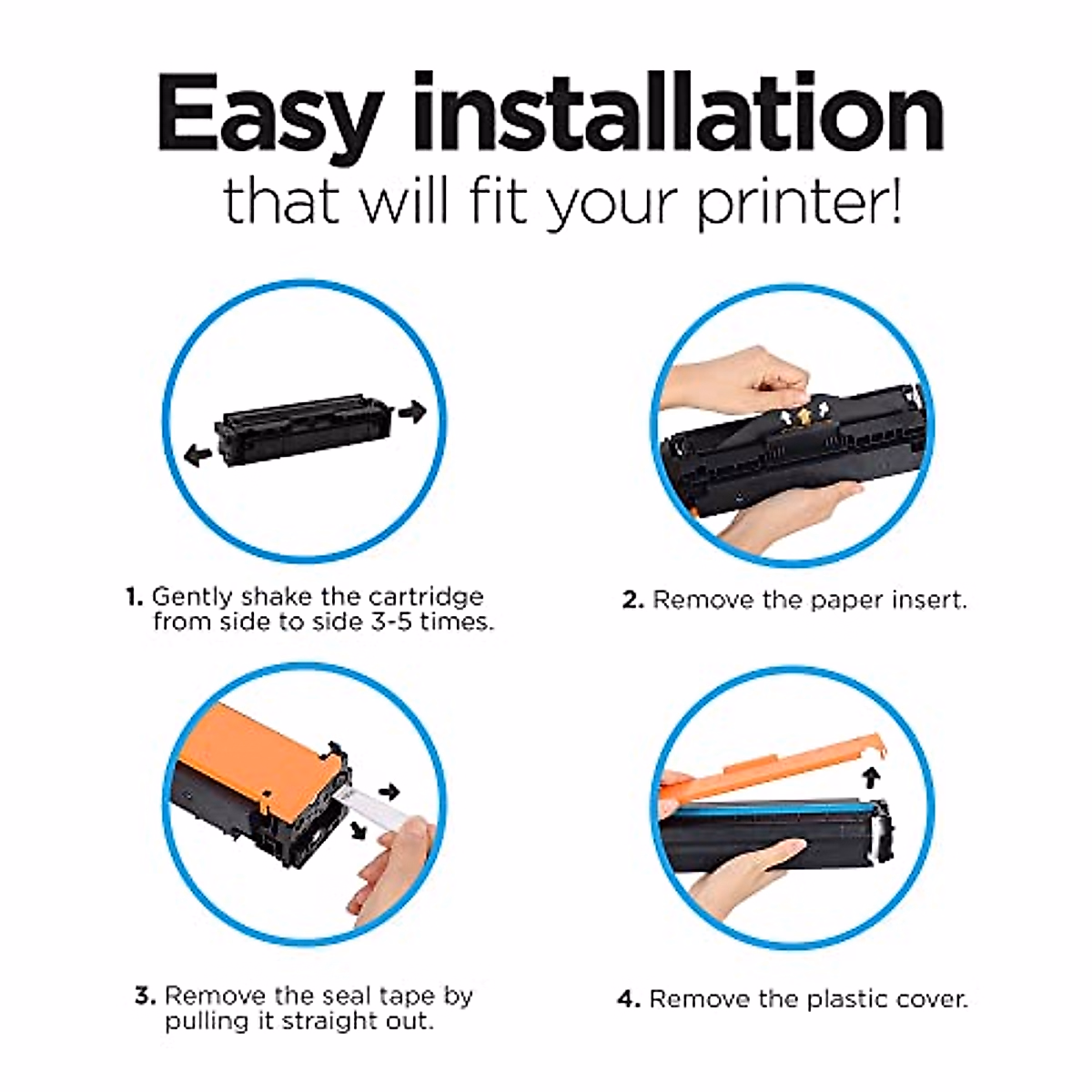 Easy installation
that will fit your printer!

1. Gently shake the cartridge from side to side 3-5 times.

2. Remove the paper insert.

3. Remove the seal tape by pulling it straight out.

4. Remove the plastic cover.