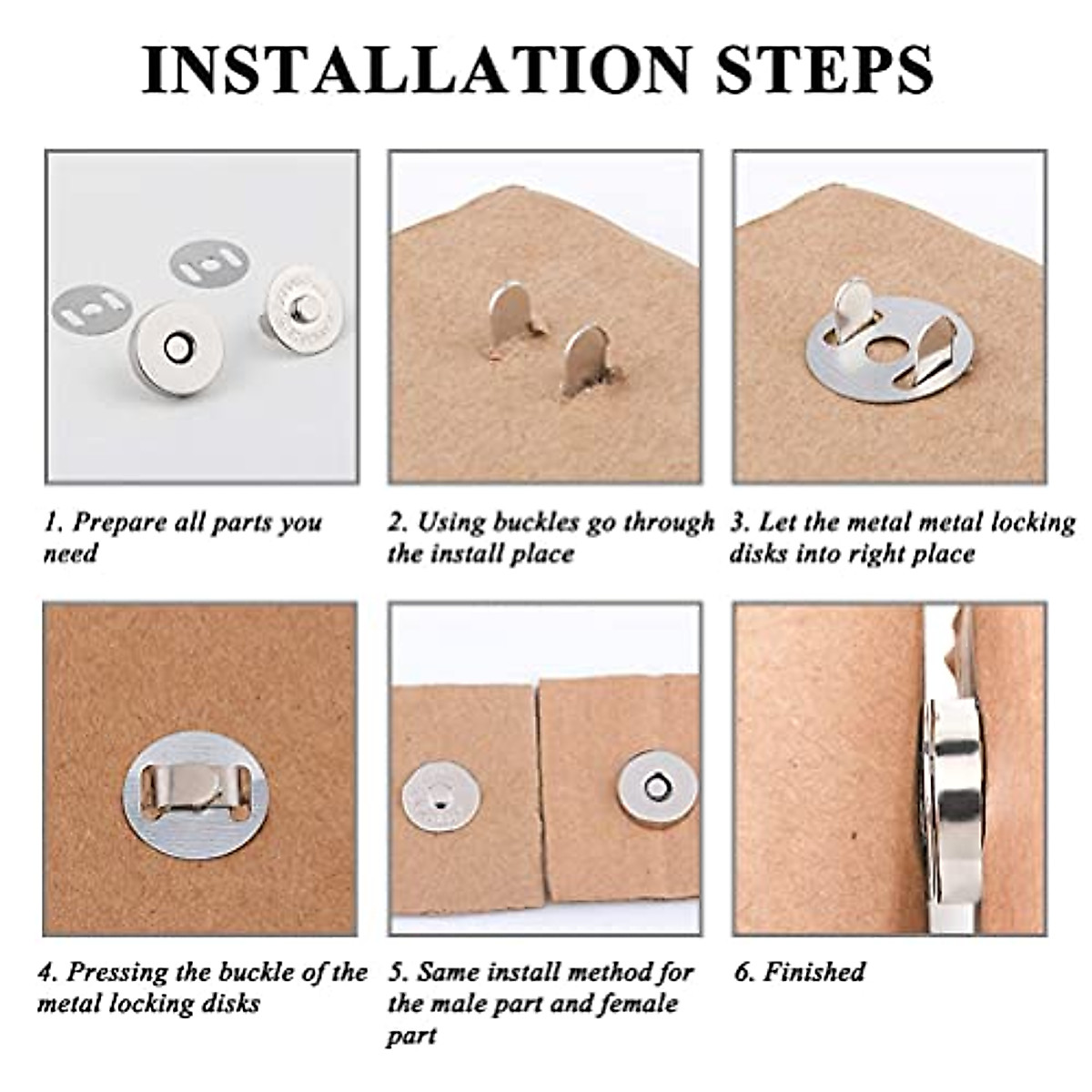 INSTALLATION STEPS

1. Prepare all parts you need

2. Using buckles go through the install place

3. Let the metal metal locking disks into right place

4. Pressing the buckle of the metal locking disks

5. Same install method for the male part and female part

6. Finished