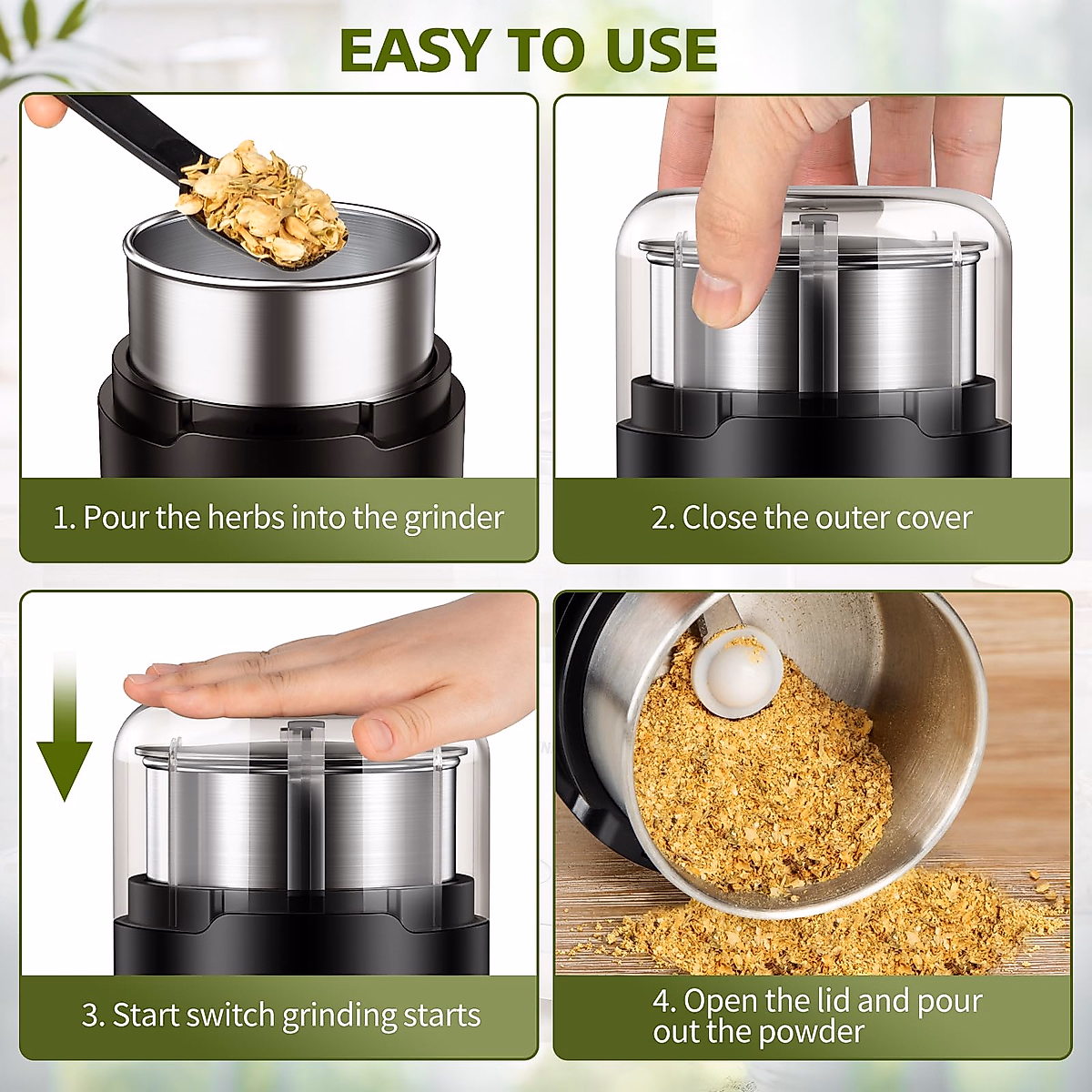 EASY TO USE

1. Pour the herbs into the grinder

2. Close the outer cover

3. Start switch grinding starts

4. Open the lid and pour out the powder