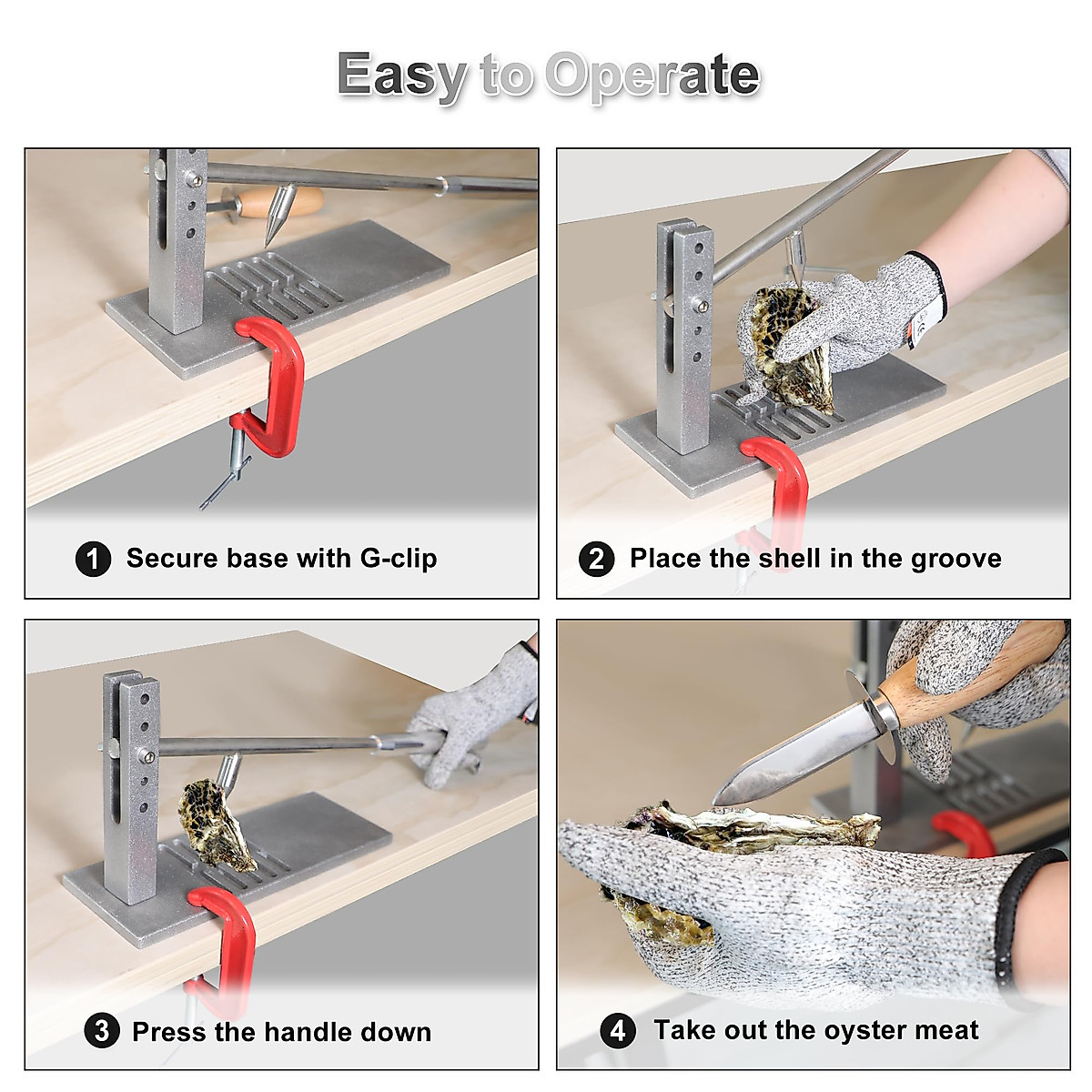 Easy to Operate

1 Secure base with G-clip

2 Place the shell in the groove

3 Press the handle down

4 Take out the oyster meat