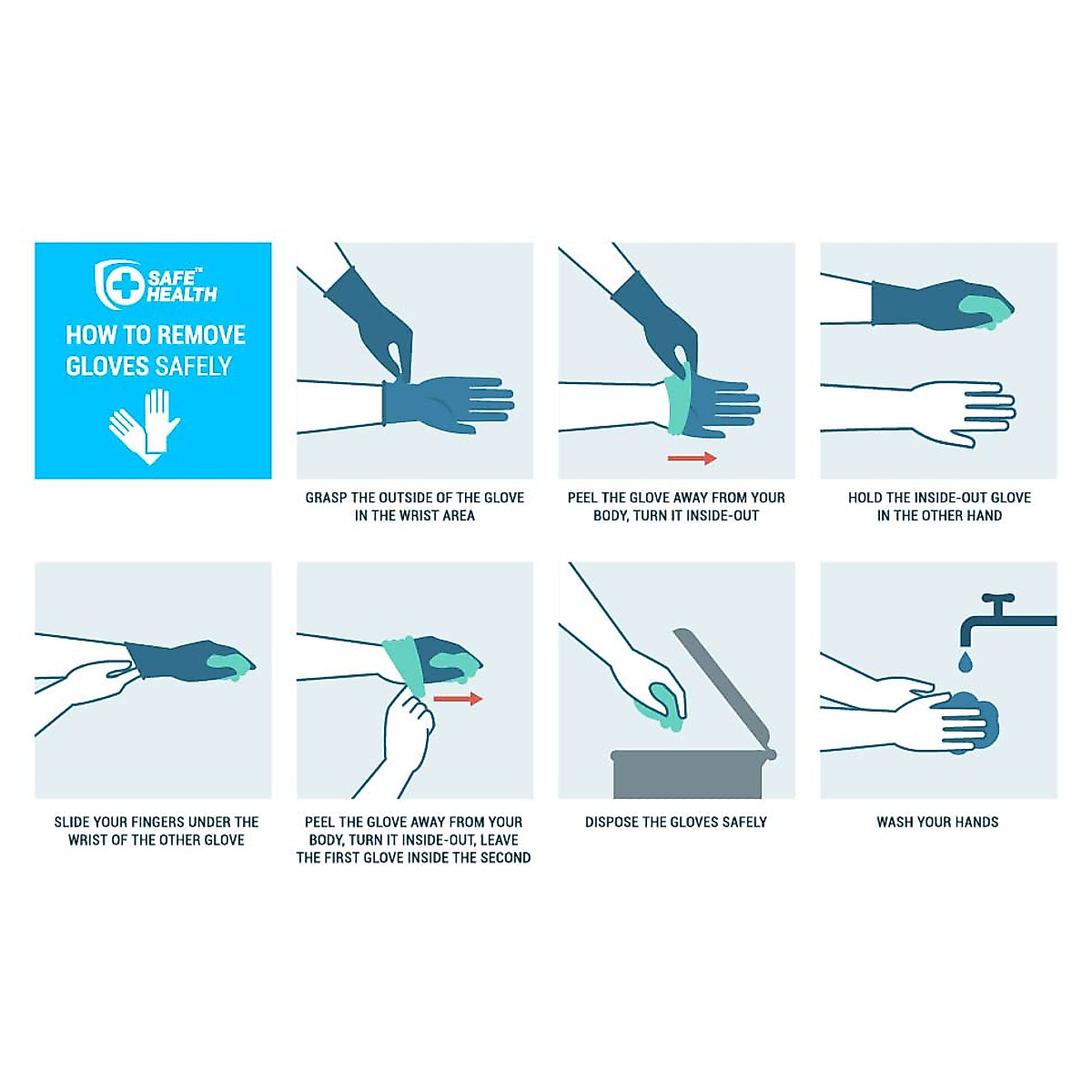 SAFE™ HEALTH

HOW TO REMOVE GLOVES SAFELY

GRASP THE OUTSIDE OF THE GLOVE IN THE WRIST AREA

PEEL THE GLOVE AWAY FROM YOUR BODY, TURN IT INSIDE-OUT

HOLD THE INSIDE-OUT GLOVE IN THE OTHER HAND

SLIDE YOUR FINGERS UNDER THE WRIST OF THE OTHER GLOVE

PEEL THE GLOVE AWAY FROM YOUR BODY, TURN IT INSIDE-OUT, LEAVE THE FIRST GLOVE INSIDE THE SECOND

DISPOSE THE GLOVES SAFELY

WASH YOUR HANDS