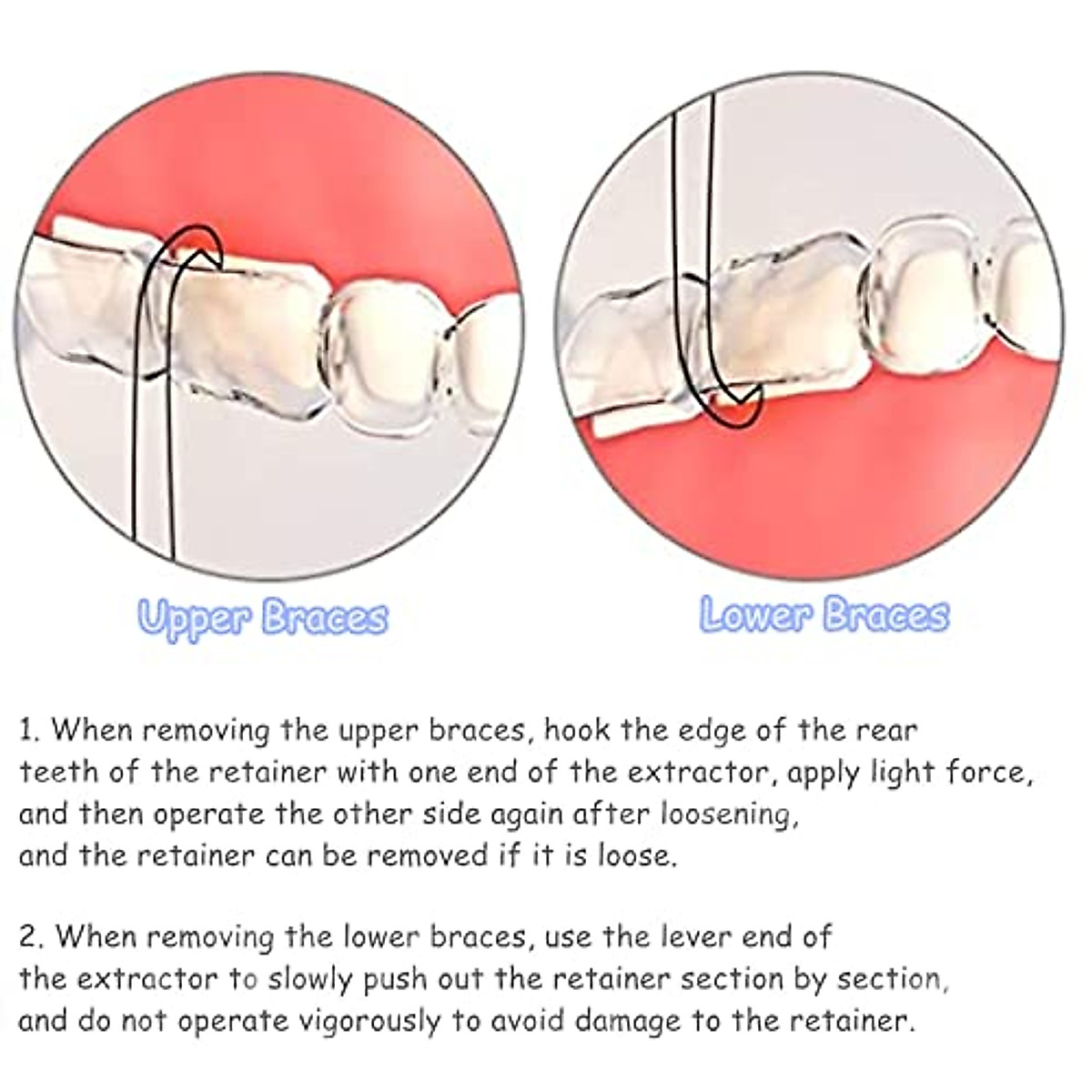 Upper Braces

Lower Braces

1. When removing the upper braces, hook the edge of the rear teeth of the retainer with one end of the extractor, apply light force, and then operate the other side again after loosening, and the retainer can be removed if it is loose.

2. When removing the lower braces, use the lever end of the extractor to slowly push out the retainer section by section, and do not operate vigorously to avoid damage to the retainer.