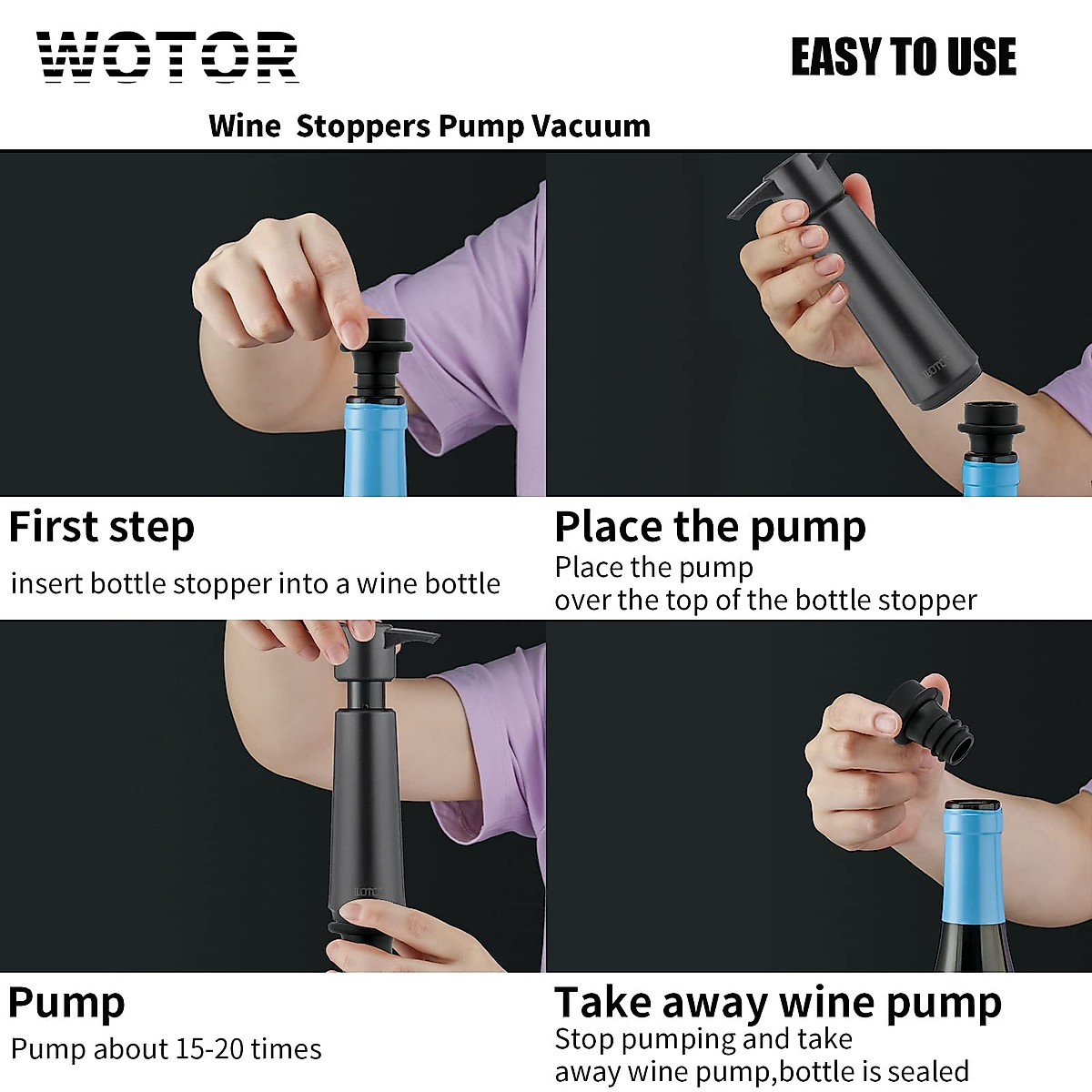 WOTOR

EASY TO USE

Wine Stoppers Pump Vacuum

WOTOR

First step
insert bottle stopper into a wine bottle

Place the pump
Place the pump over the top of the bottle stopper

WOTOR

Pump
Pump about 15-20 times

Take away wine pump
Stop pumping and take away wine pump,bottle is sealed