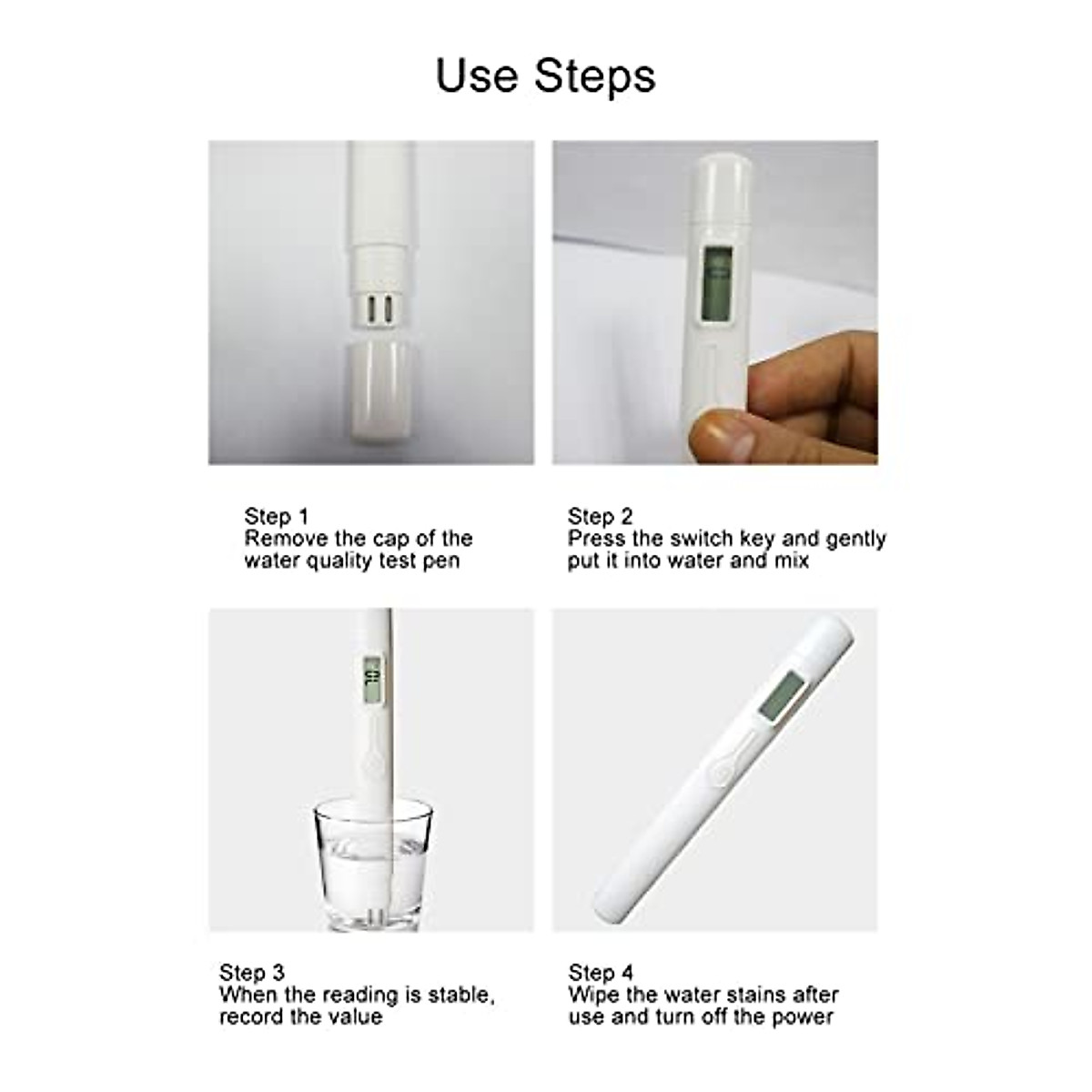 Use Steps

Step 1
Remove the cap of the water quality test pen

Step 2
Press the switch key and gently put it into water and mix

10

Step 3
When the reading is stable, record the value

Step 4
Wipe the water stains after use and turn off the power