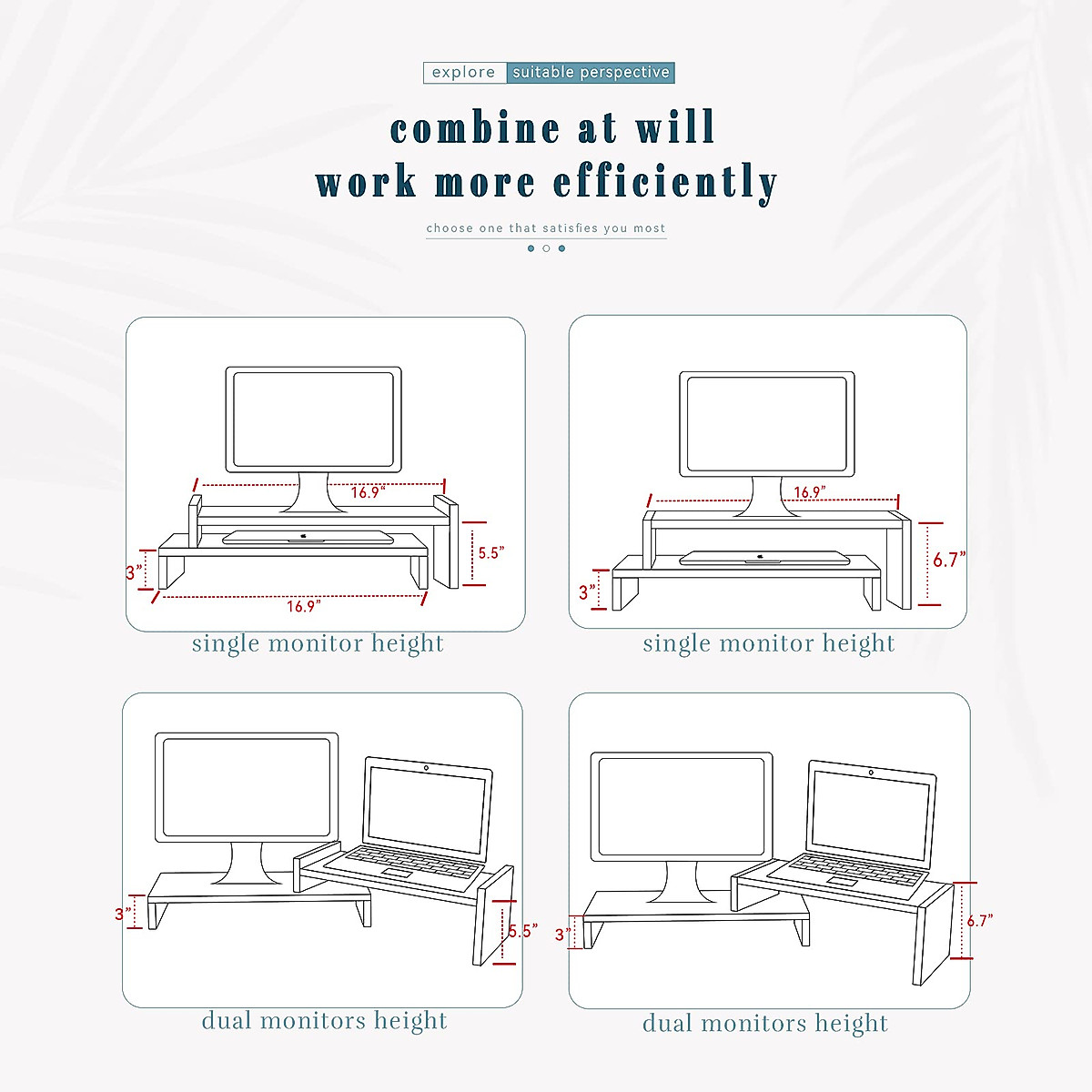 explore suitable perspective

combine at will
work more efficiently

choose one that satisfies you most

16.9"
3"
5.5"
16.9"

single monitor height

16.9"
3"
6.7"

single monitor height

3"
5.5"

dual monitors height

3"
6.7"

dual monitors height