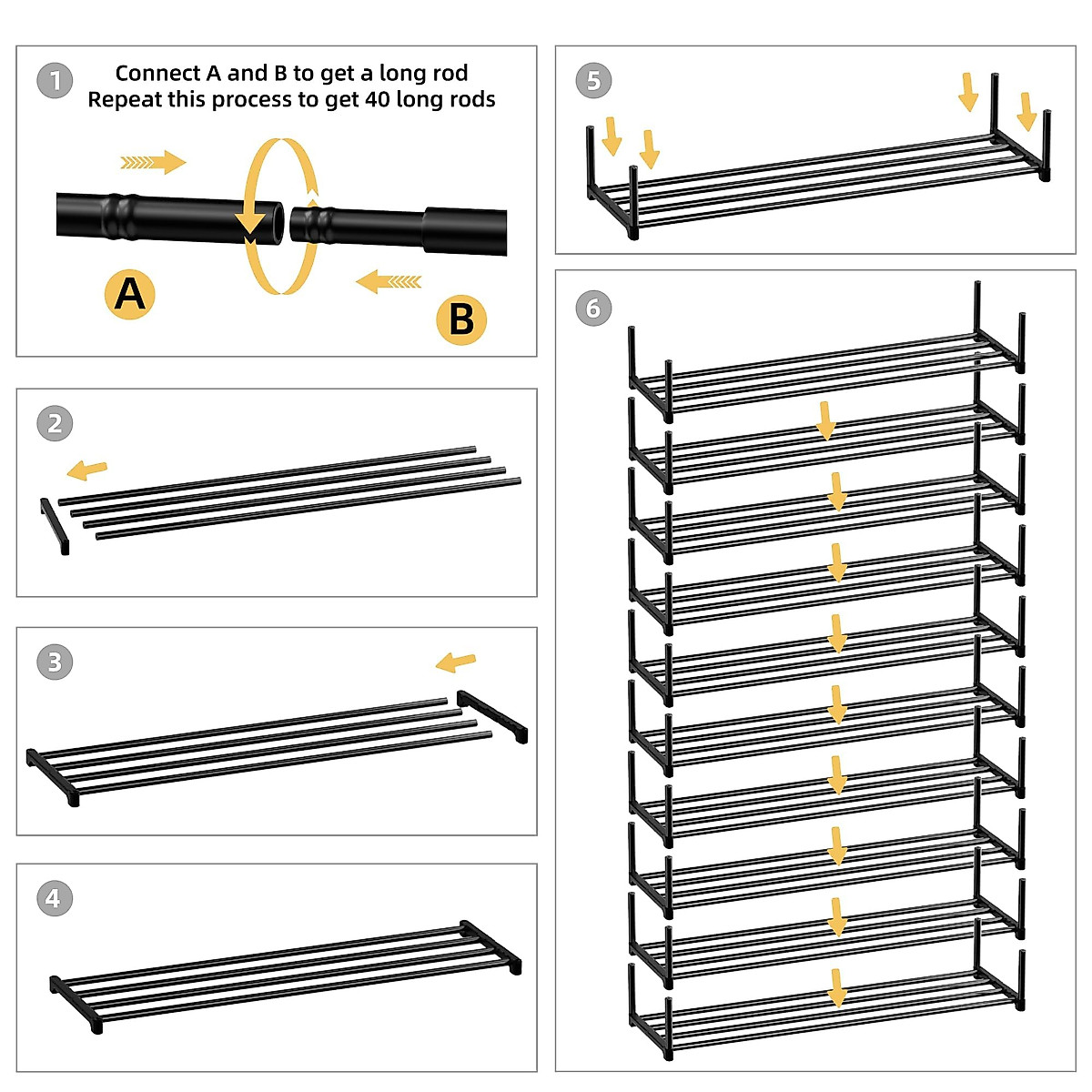 1

Connect A and B to get a long rod
Repeat this process to get 40 long rods

A

B

2

3

4

5

6