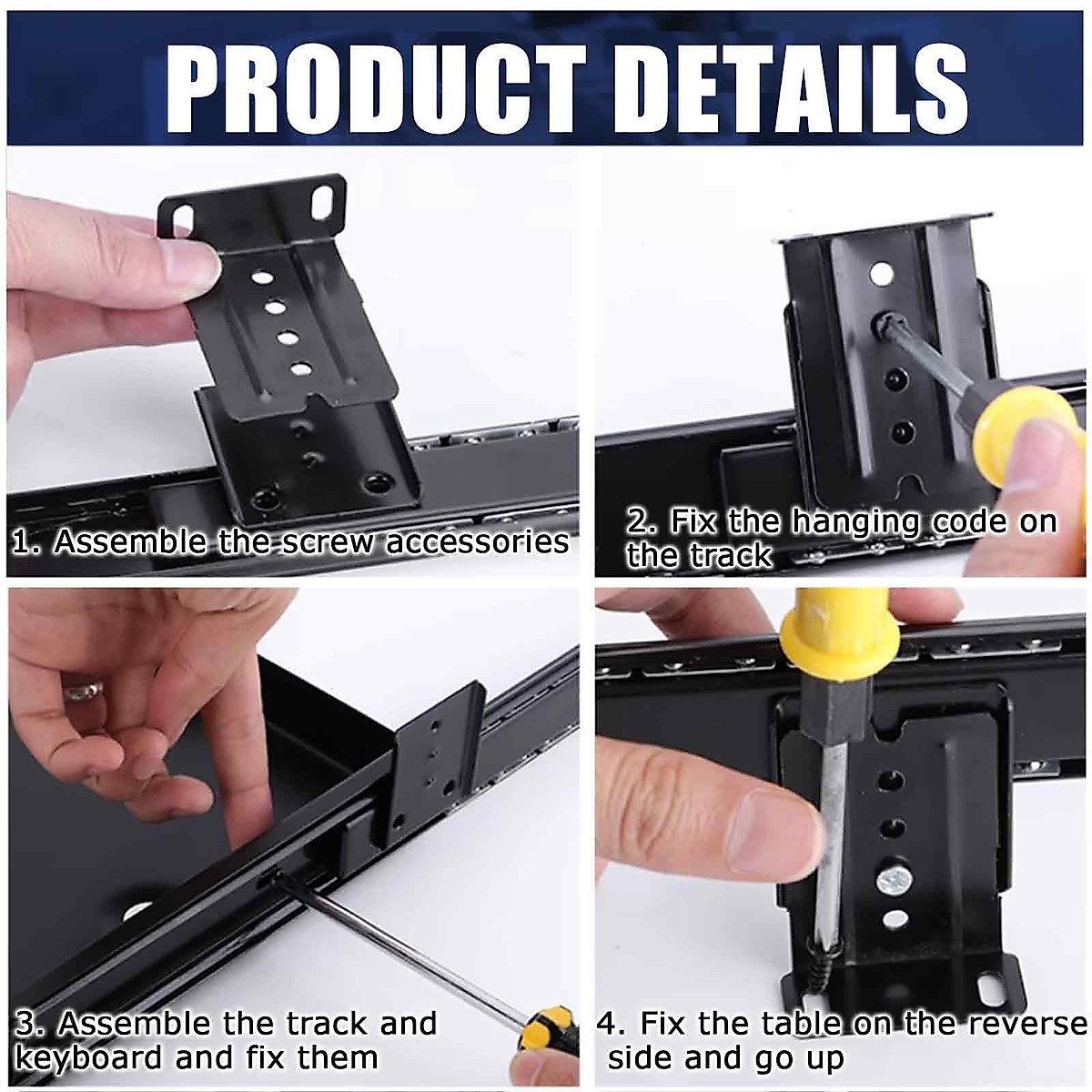 PRODUCT DETAILS

1. Assemble the screw accessories

2. Fix the hanging code on the track

3. Assemble the track and keyboard and fix them

4. Fix the table on the reverse side and go up