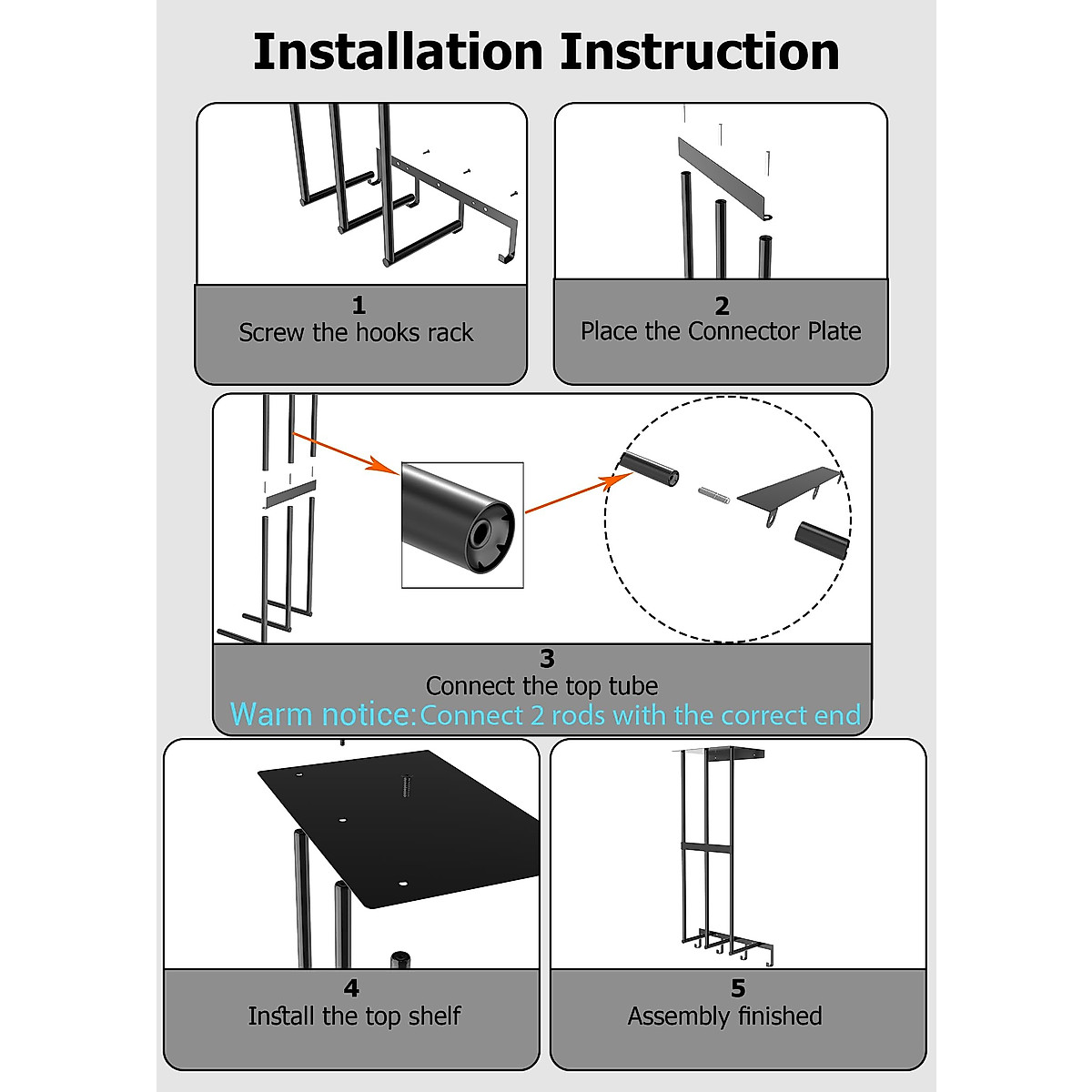 Installation Instruction

1
Screw the hooks rack

2
Place the Connector Plate

3
Connect the top tube
Warm notice:Connect 2 rods with the correct end

4
Install the top shelf

5
Assembly finished