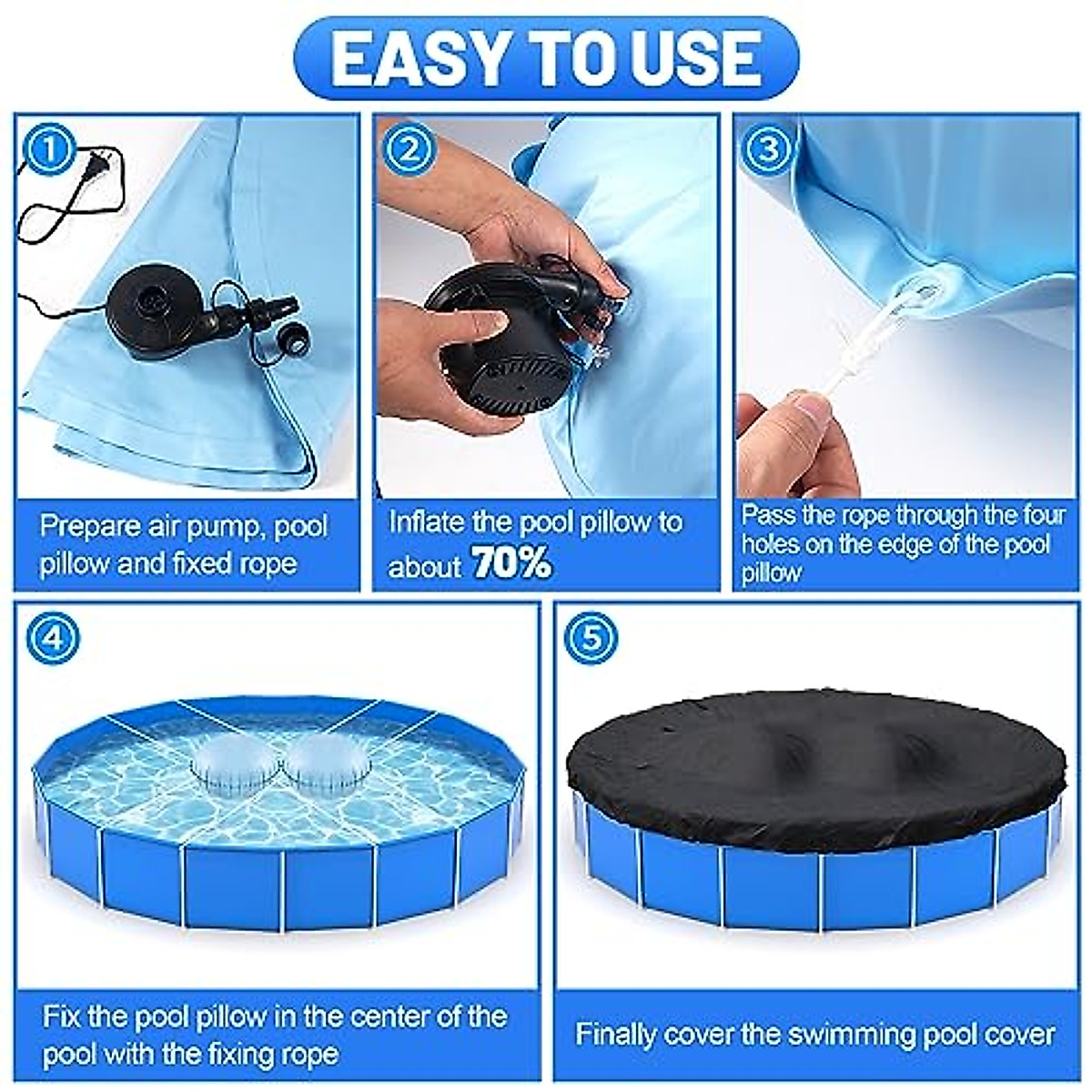 EASY TO USE

1
Prepare air pump, pool pillow and fixed rope

2
Inflate the pool pillow to about 70%

3
Pass the rope through the four holes on the edge of the pool pillow

4
Fix the pool pillow in the center of the pool with the fixing rope

5
Finally cover the swimming pool cover