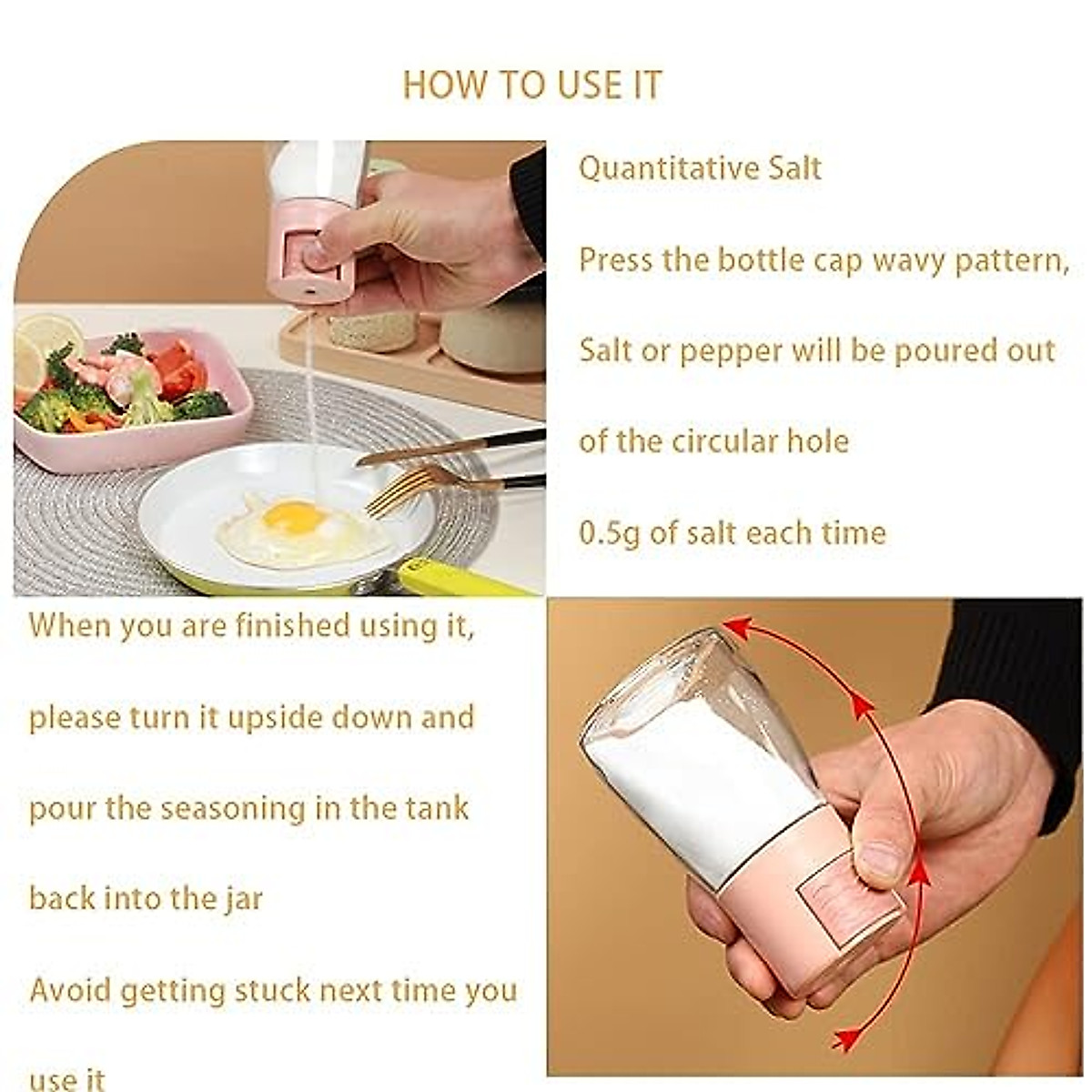 HOW TO USE IT

Quantitative Salt

Press the bottle cap wavy pattern,

Salt or pepper will be poured out

of the circular hole

0.5g of salt each time

When you are finished using it,

please turn it upside down and

pour the seasoning in the tank

back into the jar

Avoid getting stuck next time you

use it