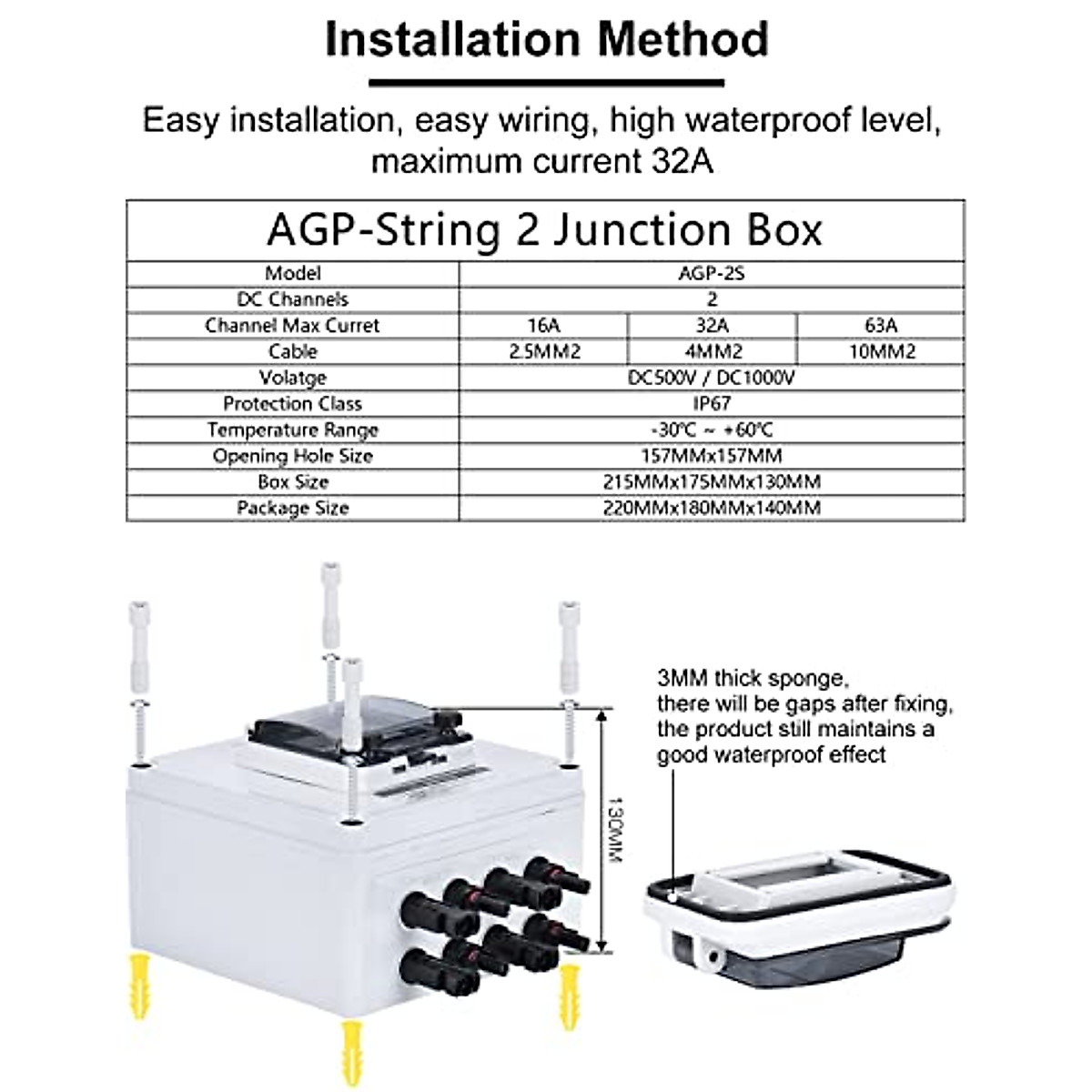 Installation Method

Easy installation, easy wiring, high waterproof level, maximum current 32A

| AGP-String 2 Junction Box | | | |
|---|---|---|---|
| Model | AGP-2S | | |
| DC Channels | 2 | | |
| Channel Max Curret | 16A | 32A | 63A |
| Cable | 2.5MM2 | 4MM2 | 10MM2 |
| Volatge | DC500V / DC1000V | | |
| Protection Class | IP67 | | |
| Temperature Range | -30℃ ~ +60℃ | | |
| Opening Hole Size | 157MMx157MM | | |
| Box Size | 215MMx175MMx130MM | | |
| Package Size | 220MMx180MMx140MM | | |

130MM

3MM thick sponge, there will be gaps after fixing, the product still maintains a good waterproof effect