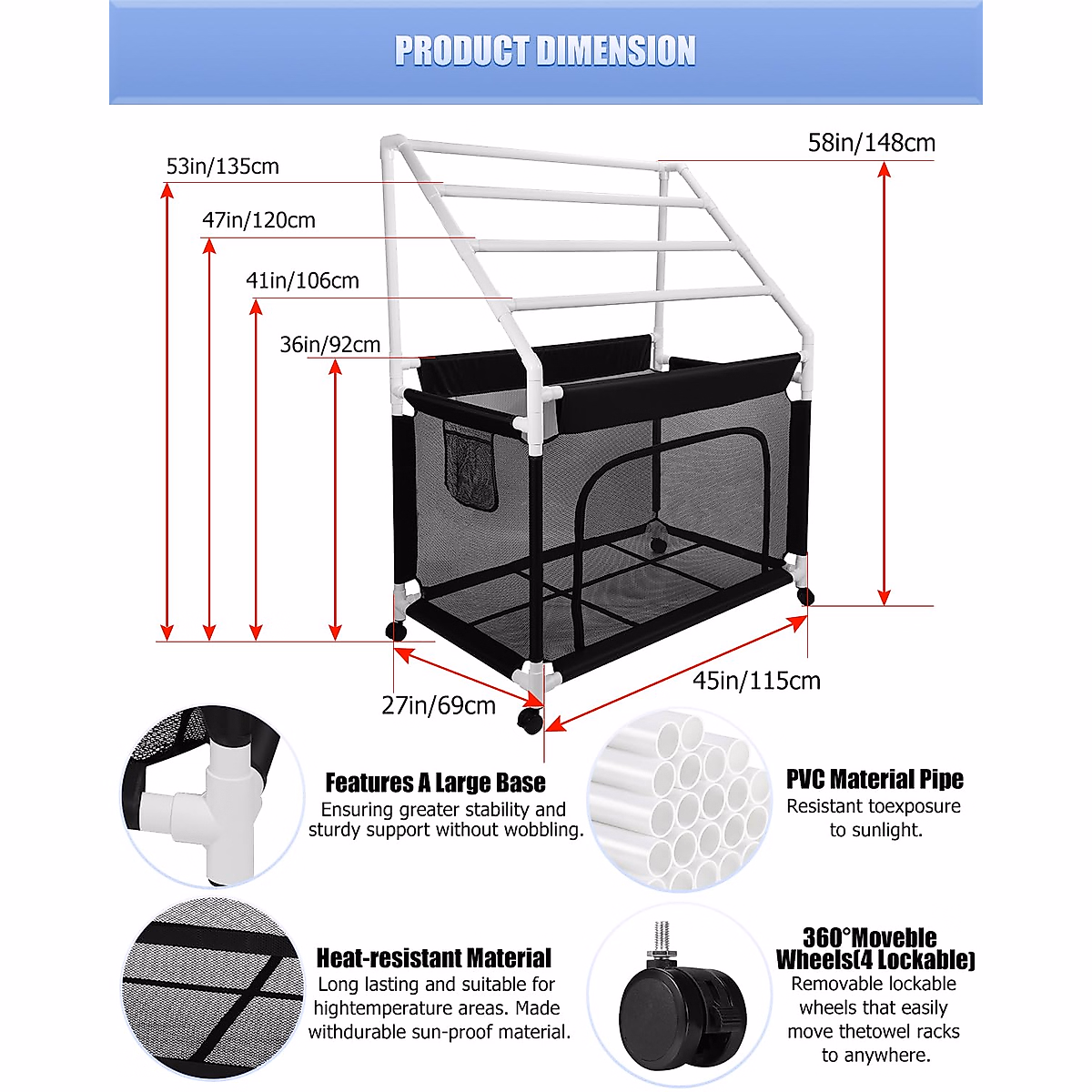 PRODUCT DIMENSION

53in/135cm

47in/120cm

41in/106cm

36in/92cm

58in/148cm

27in/69cm

45in/115cm

Features A Large Base
Ensuring greater stability and sturdy support without wobbling.

PVC Material Pipe
Resistant toexposure to sunlight.

Heat-resistant Material
Long lasting and suitable for hightemperature areas. Made withdurable sun-proof material.

360°Moveble Wheels(4 Lockable)
Removable lockable wheels that easily move thetowel racks to anywhere.