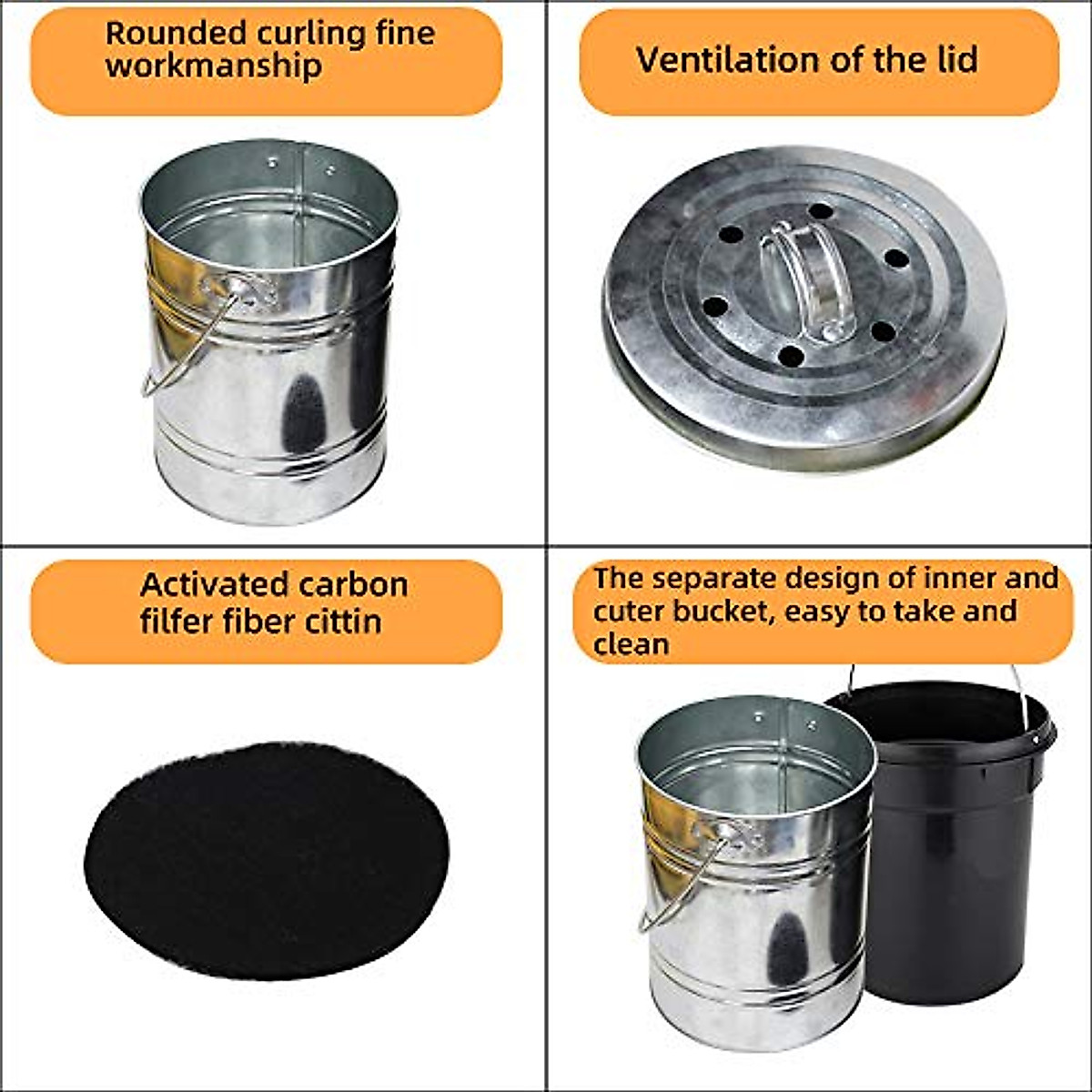 Rounded curling fine workmanship

Ventilation of the lid

Activated carbon filfer fiber cittin

The separate design of inner and cuter bucket, easy to take and clean