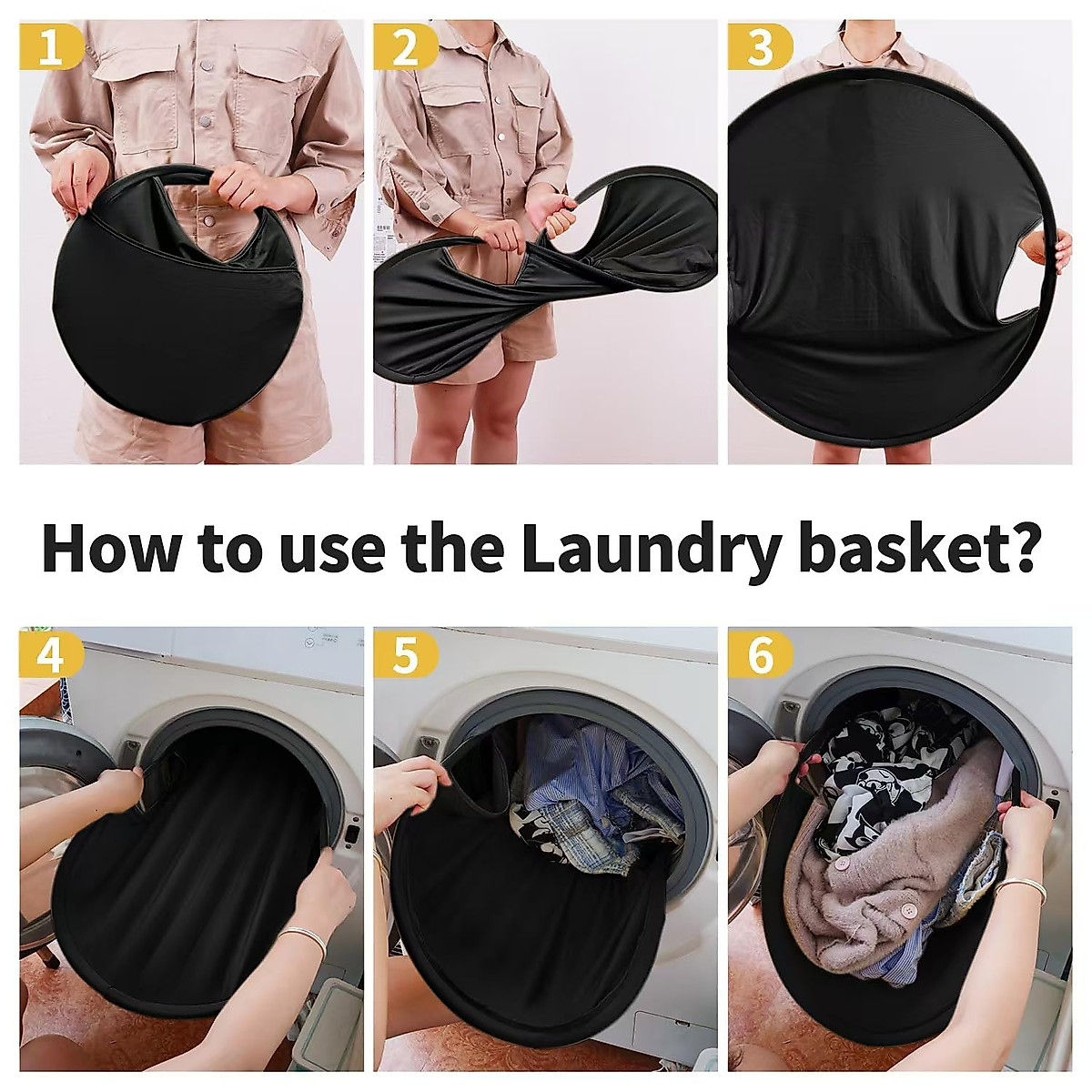 1

2

3

How to use the Laundry basket?

4

5

6