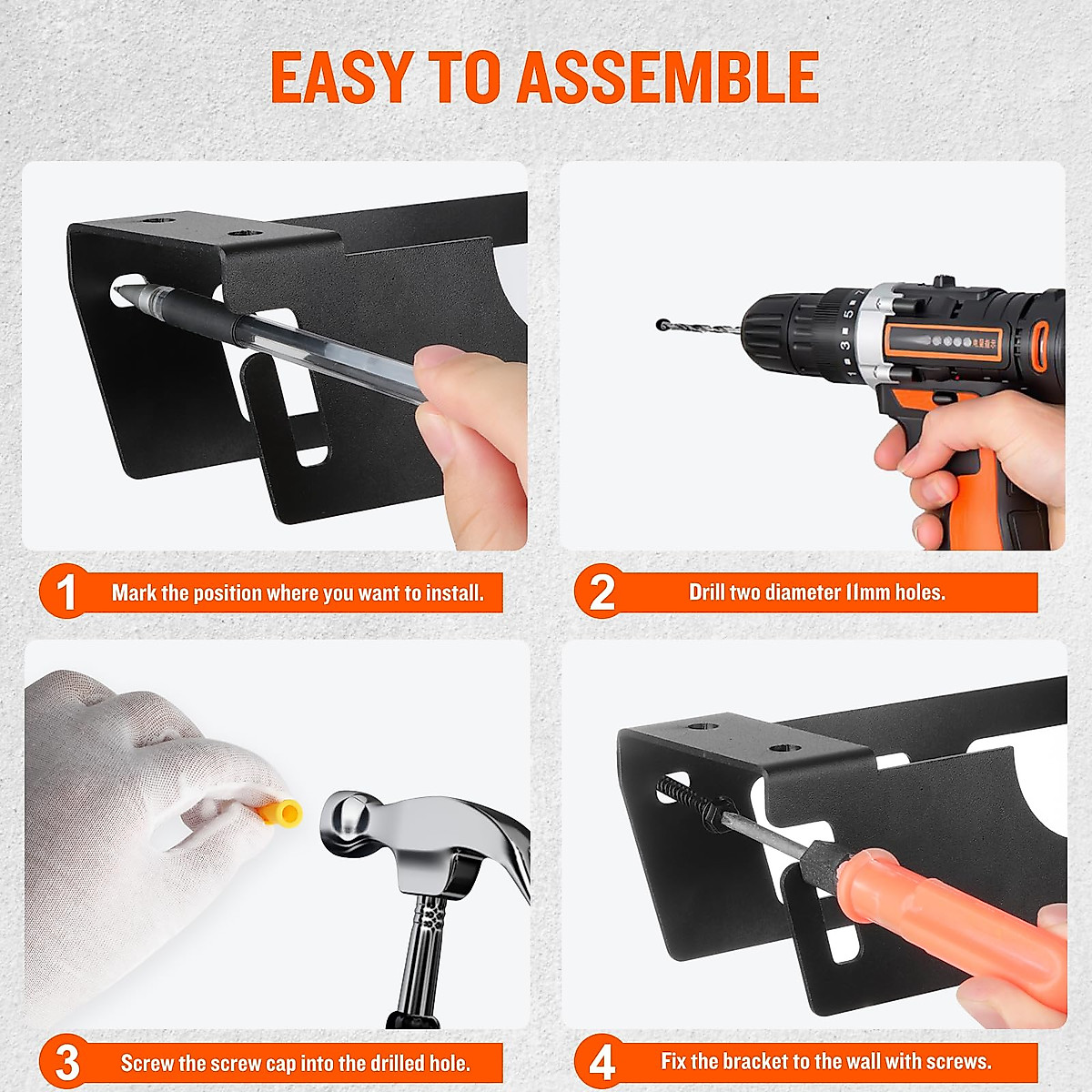 EASY TO ASSEMBLE

1 Mark the position where you want to install.

2 Drill two diameter 11mm holes.

3 Screw the screw cap into the drilled hole.

4 Fix the bracket to the wall with screws.