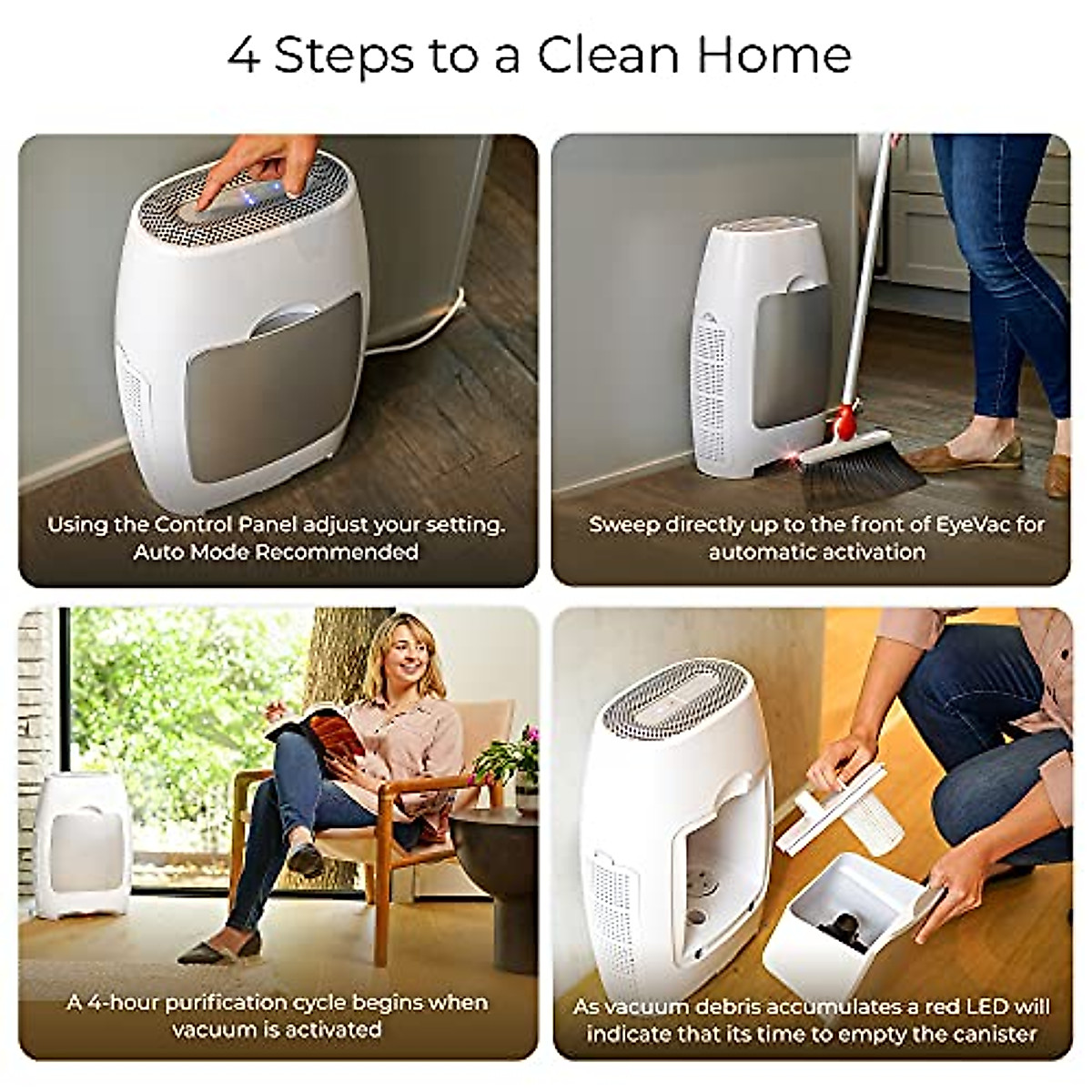 4 Steps to a Clean Home

Using the Control Panel adjust your setting. Auto Mode Recommended

Sweep directly up to the front of EyeVac for automatic activation

A 4-hour purification cycle begins when vacuum is activated

As vacuum debris accumulates a red LED will indicate that its time to empty the canister