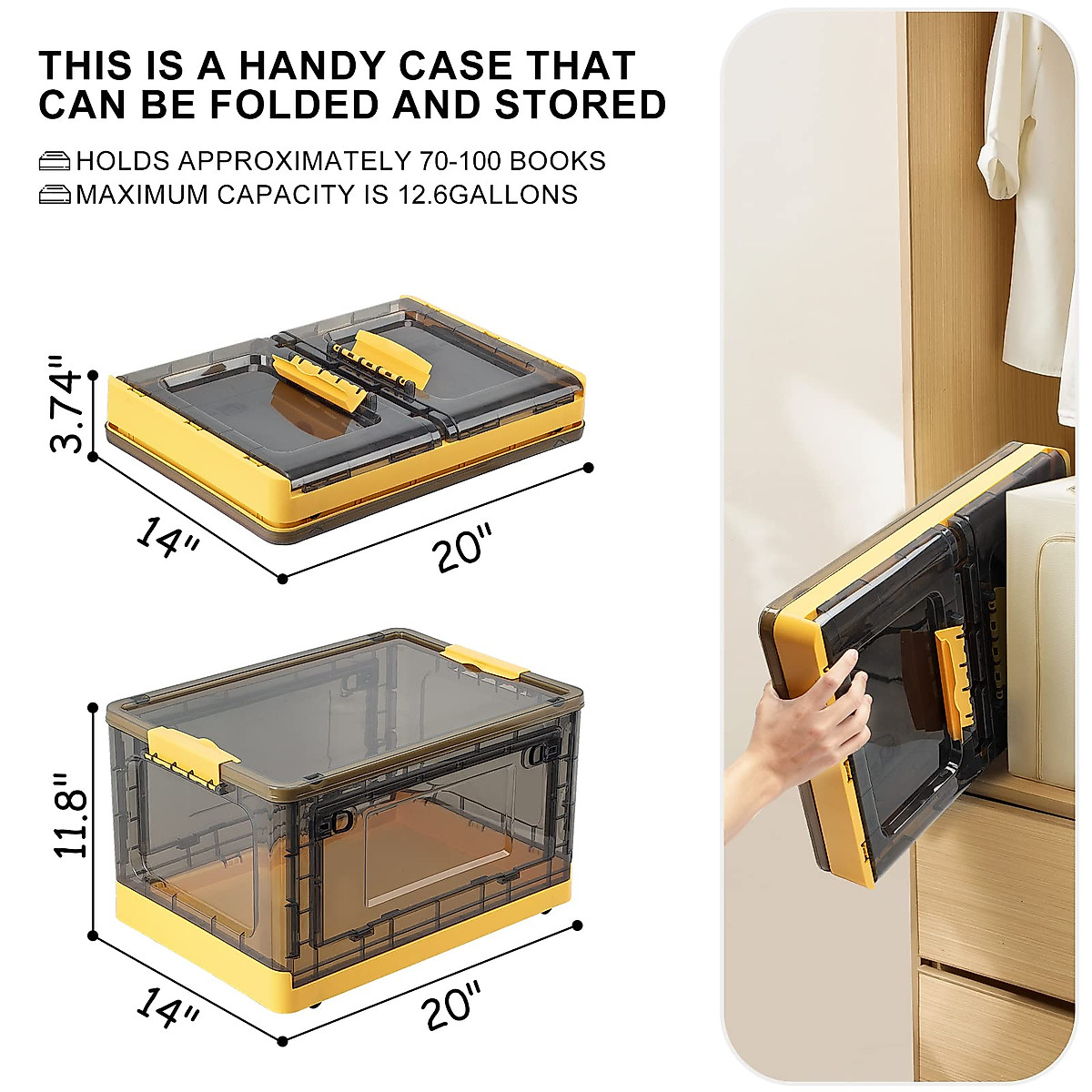 THIS IS A HANDY CASE THAT CAN BE FOLDED AND STORED

HOLDS APPROXIMATELY 70-100 BOOKS
MAXIMUM CAPACITY IS 12.6GALLONS

3.74"
14"
20"

11.8"
14"
20"