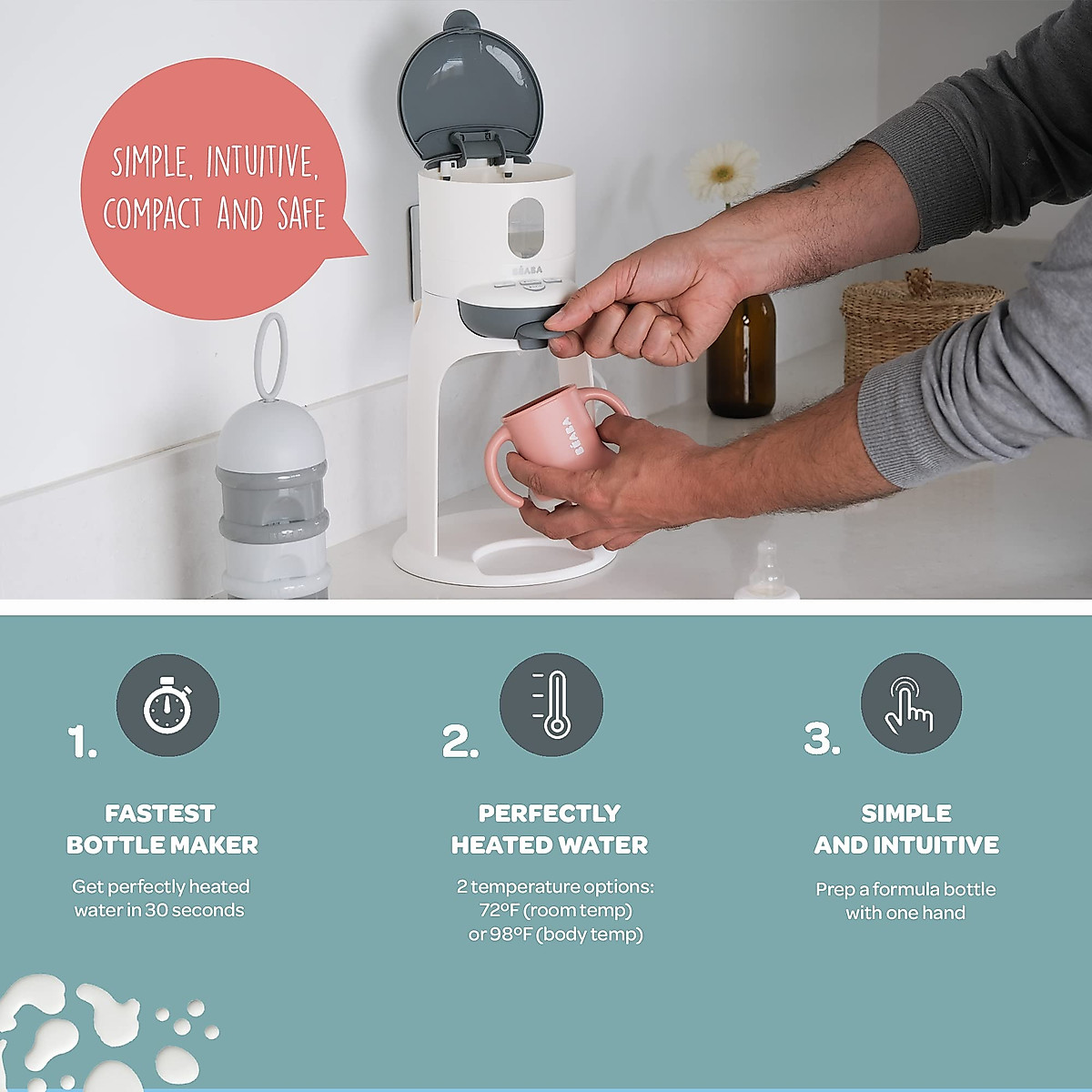 SIMPLE, INTUITIVE, COMPACT AND SAFE

BÉABA

BÉABA

1.

FASTEST BOTTLE MAKER

Get perfectly heated water in 30 seconds

2.

PERFECTLY HEATED WATER

2 temperature options: 72ºF (room temp) or 98ºF (body temp)

3.

SIMPLE AND INTUITIVE

Prep a formula bottle with one hand