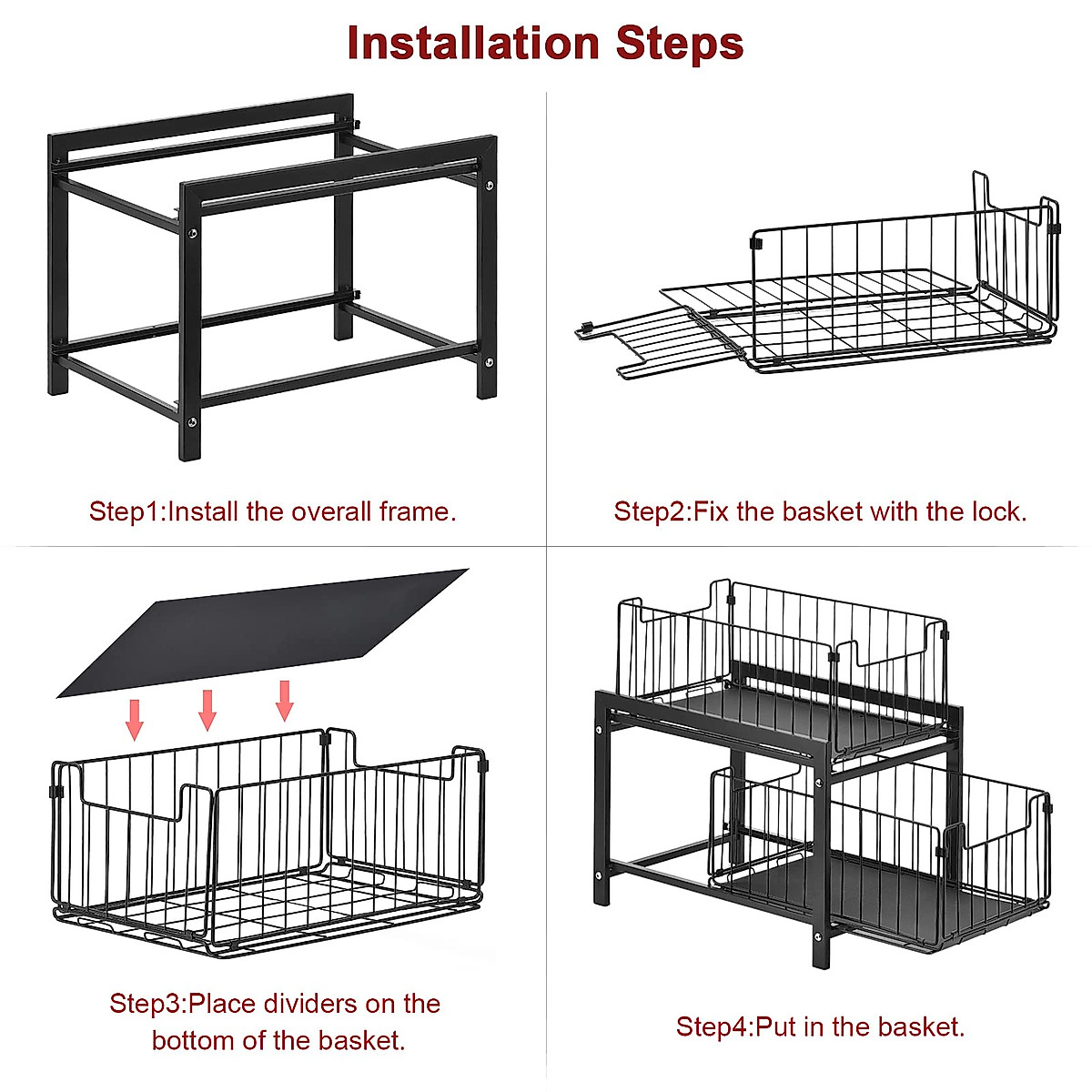 Installation Steps

Step1:Install the overall frame.

Step2:Fix the basket with the lock.

Step3:Place dividers on the bottom of the basket.

Step4:Put in the basket.