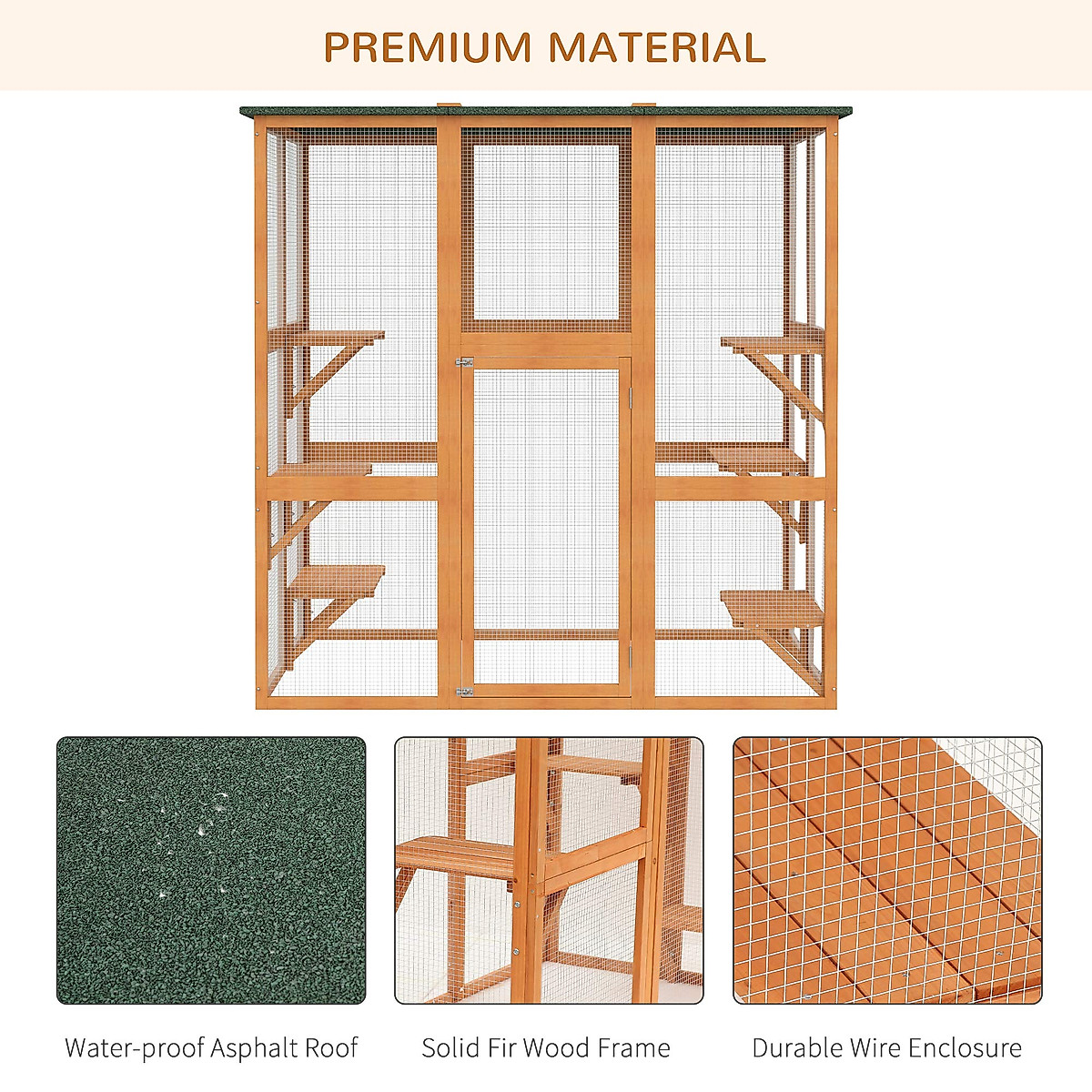 PREMIUM MATERIAL

Water-proof Asphalt Roof

Solid Fir Wood Frame

Durable Wire Enclosure