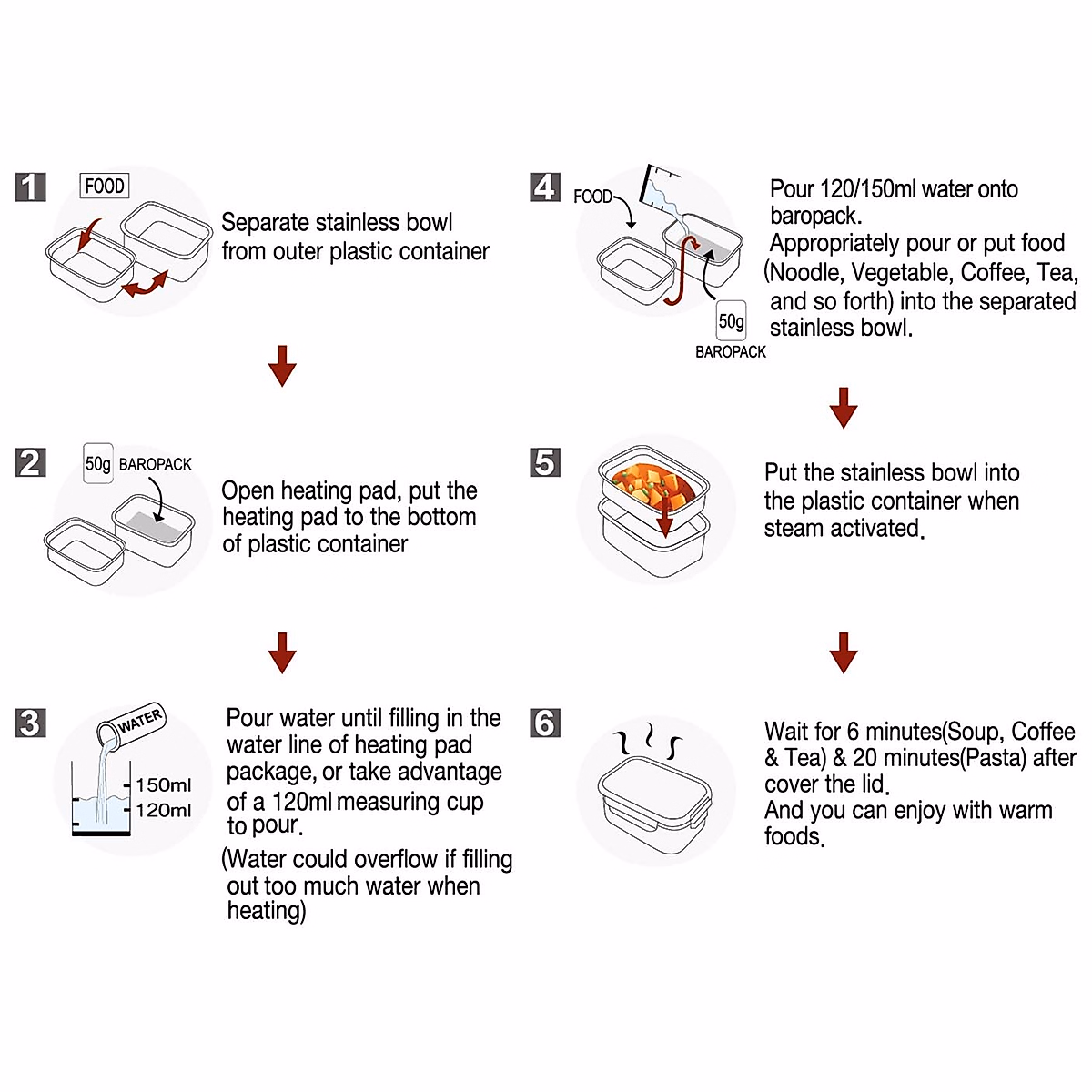 1

FOOD

Separate stainless bowl from outer plastic container

2

50g BAROPACK

Open heating pad, put the heating pad to the bottom of plastic container

3

WATER

150ml

120ml

Pour water until filling in the water line of heating pad package, or take advantage of a 120ml measuring cup to pour.
(Water could overflow if filling out too much water when heating)

4

FOOD

50g

BAROPACK

Pour 120/150ml water onto baropack.
Appropriately pour or put food (Noodle, Vegetable, Coffee, Tea, and so forth) into the separated stainless bowl.

5

Put the stainless bowl into the plastic container when steam activated.

6

Wait for 6 minutes(Soup, Coffee & Tea) & 20 minutes(Pasta) after cover the lid.
And you can enjoy with warm foods.