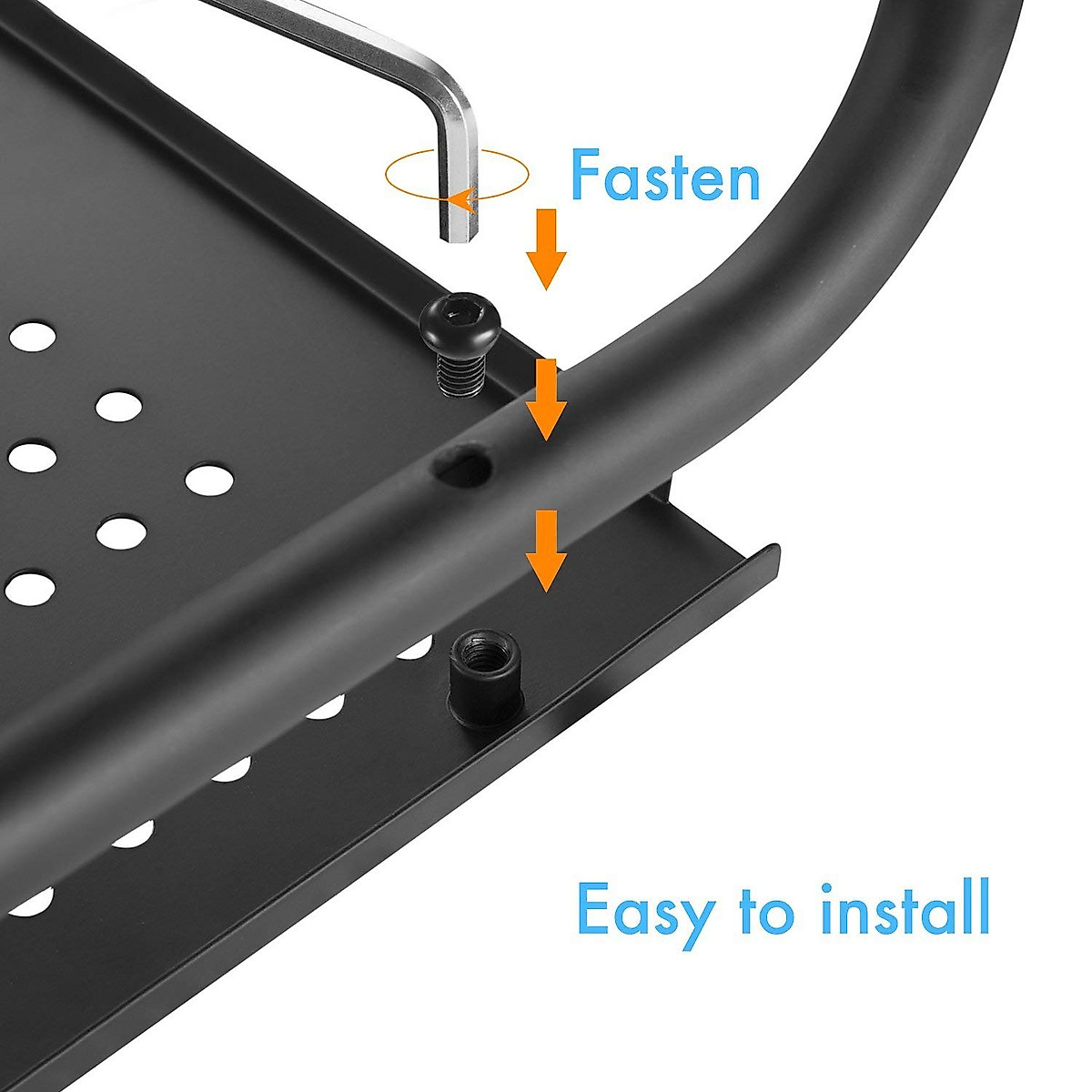 Fasten

Easy to install