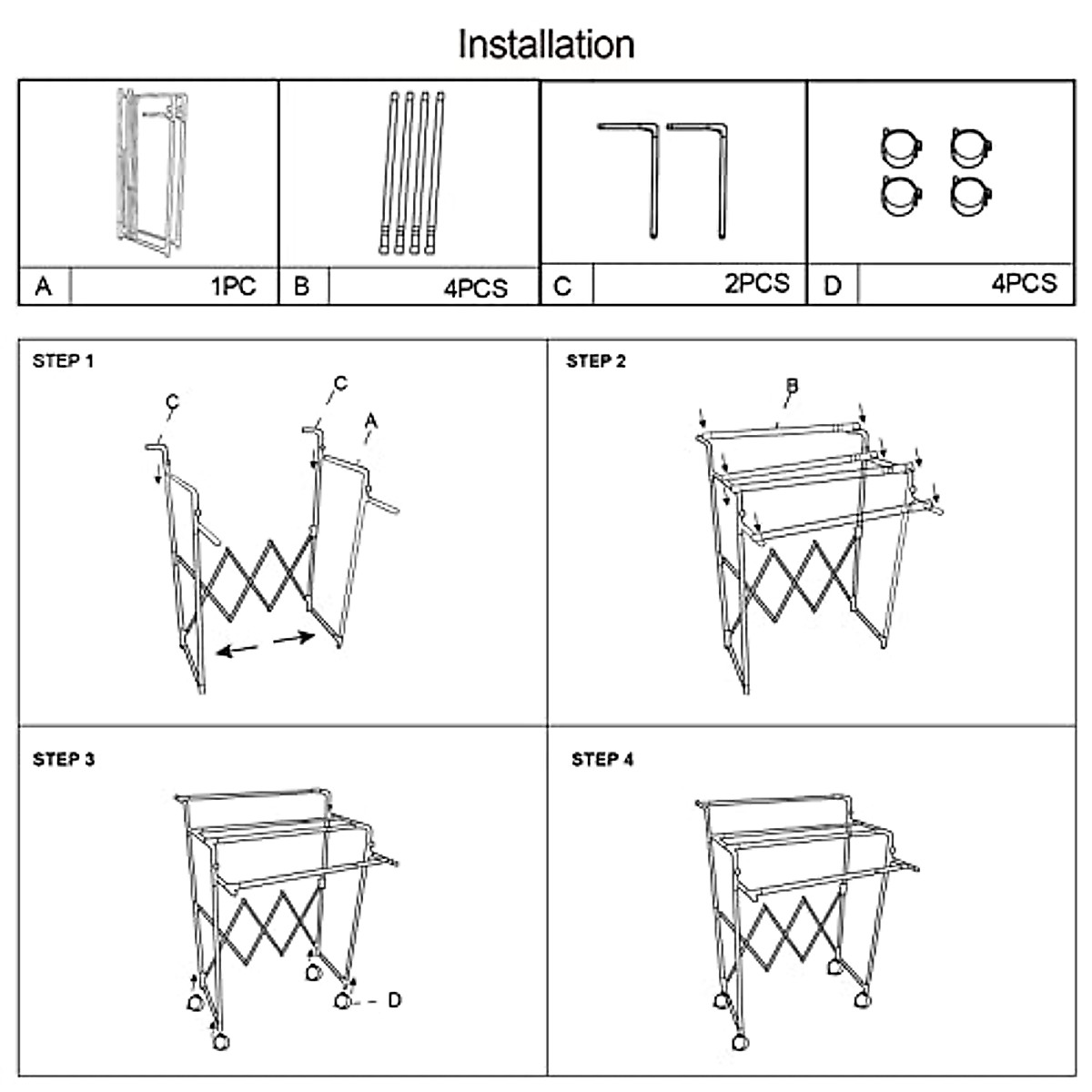 Installation

| A | 1PC | B | 4PCS | C | 2PCS | D | 4PCS |
|---|---|---|---|---|---|---|---|

STEP 1

C C A

STEP 2

B

STEP 3

D

STEP 4