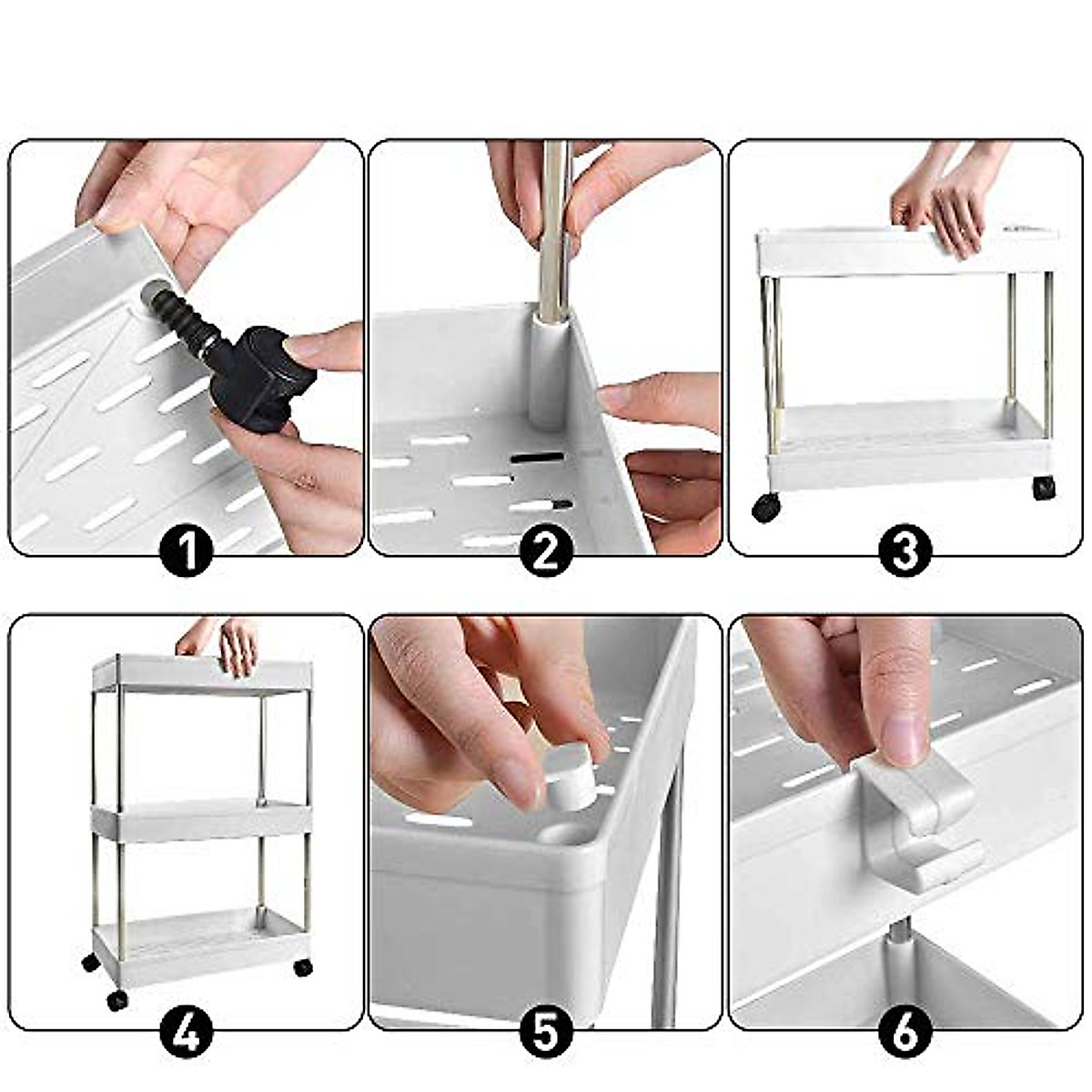 1
2
3
4
5
6