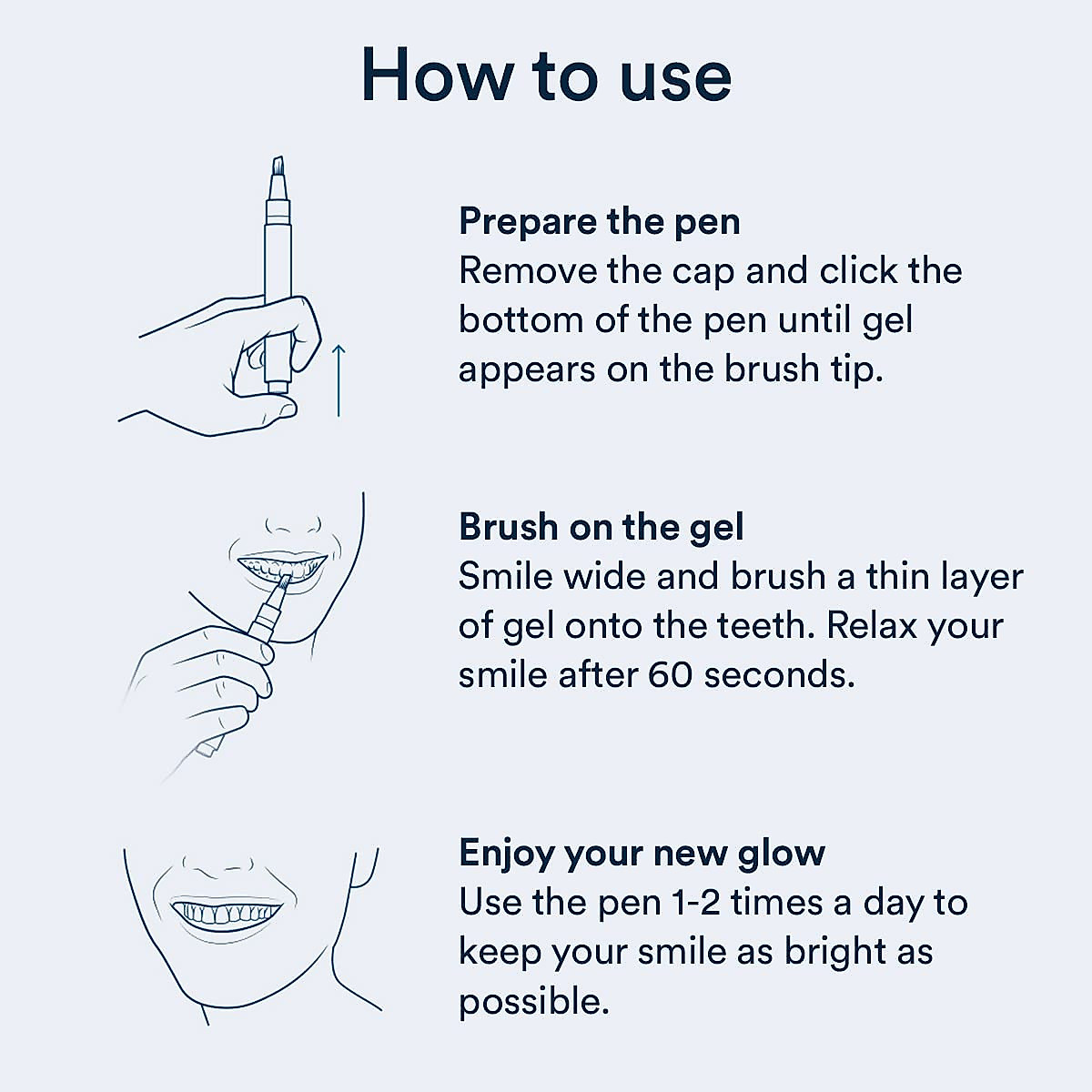 How to use

Prepare the pen
Remove the cap and click the bottom of the pen until gel appears on the brush tip.

Brush on the gel
Smile wide and brush a thin layer of gel onto the teeth. Relax your smile after 60 seconds.

Enjoy your new glow
Use the pen 1-2 times a day to keep your smile as bright as possible.