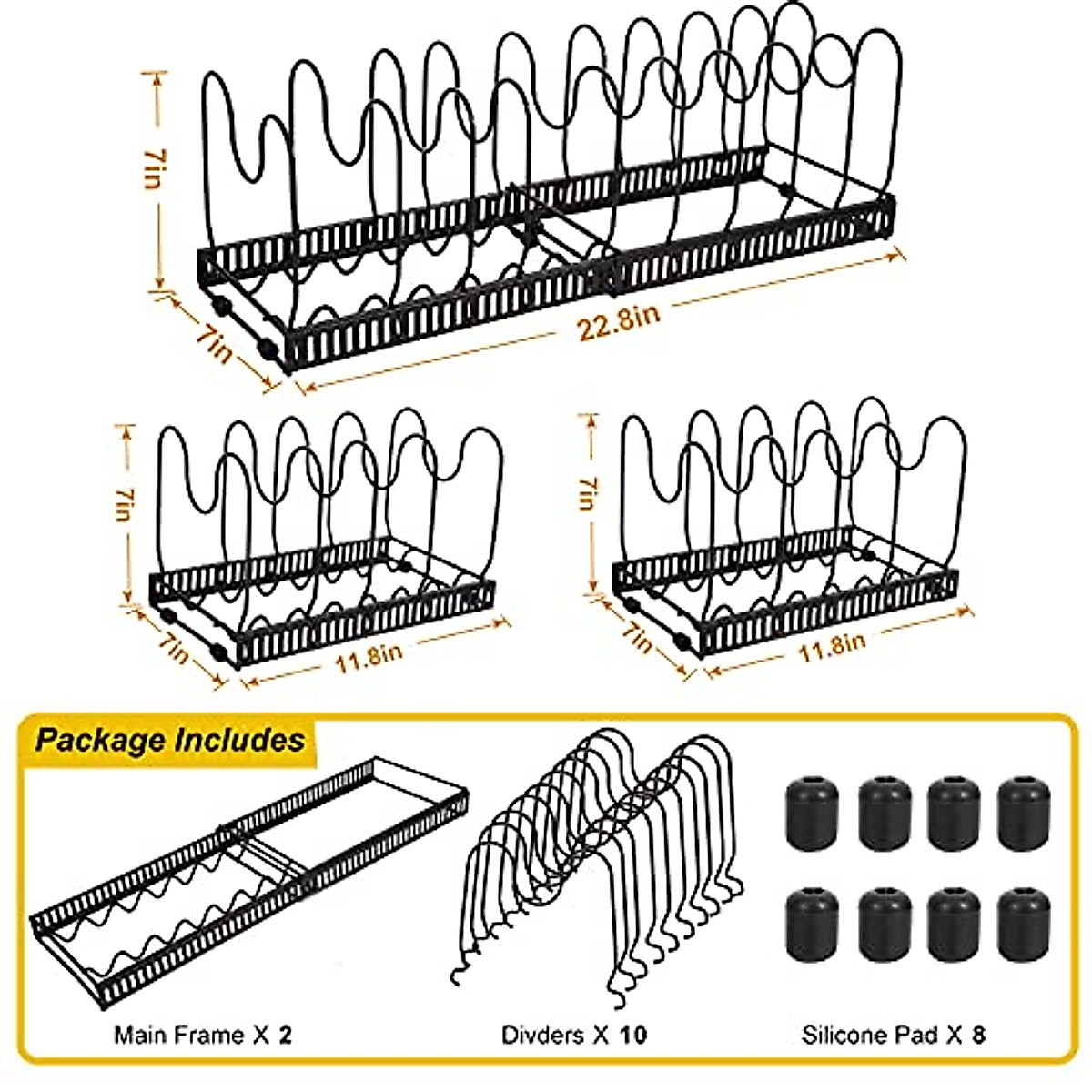 7in

7in

22.8in

7in

7in

11.8in

7in

7in

11.8in

Package Includes

Main Frame X 2

Divders X 10

Silicone Pad X 8