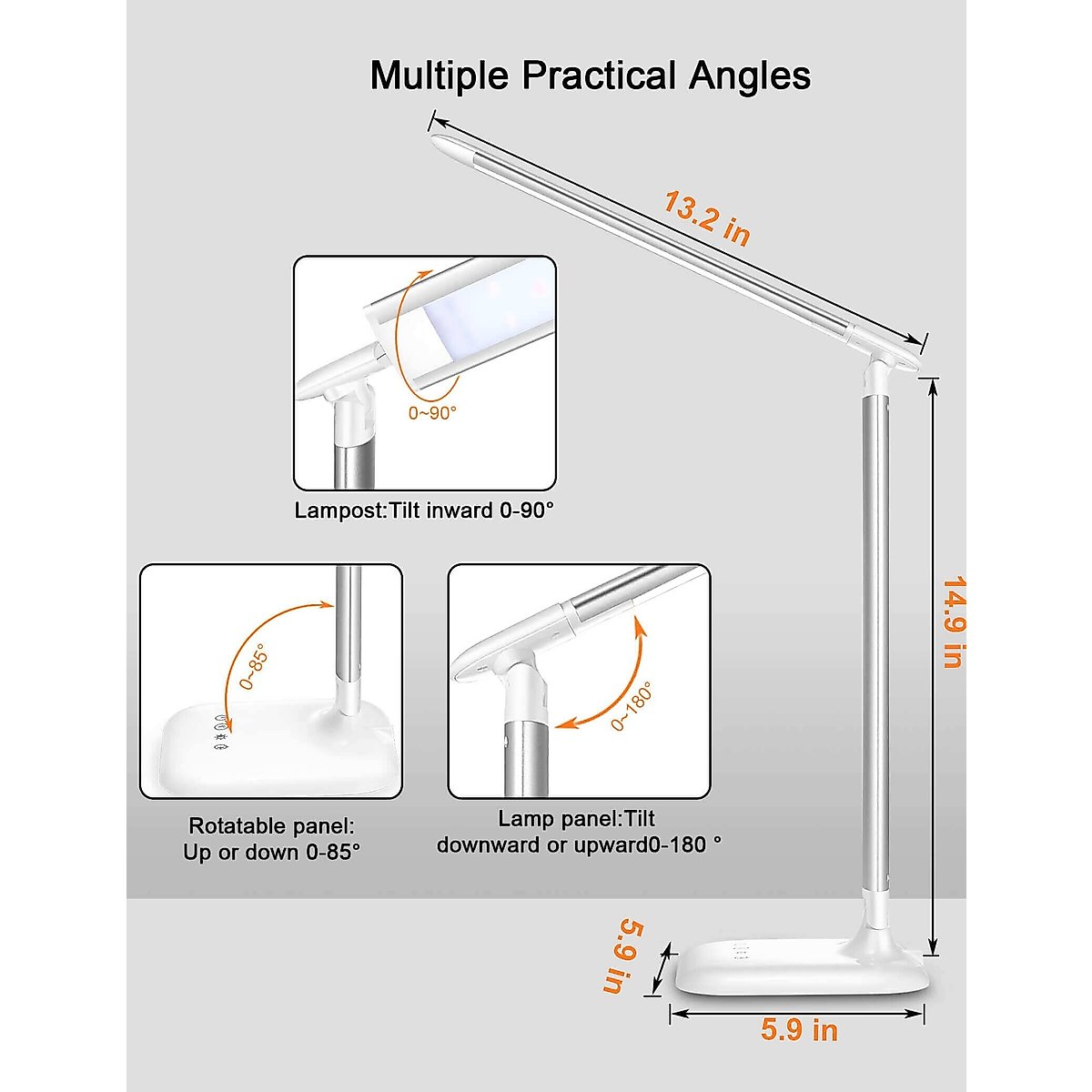 Multiple Practical Angles

13.2 in

0~90°

Lampost:Tilt inward 0-90°

14.9 in

0~85°

0~180°

Rotatable panel:
Up or down 0-85°

Lamp panel:Tilt
downward or upward0-180 °

5.9 in

5.9 in