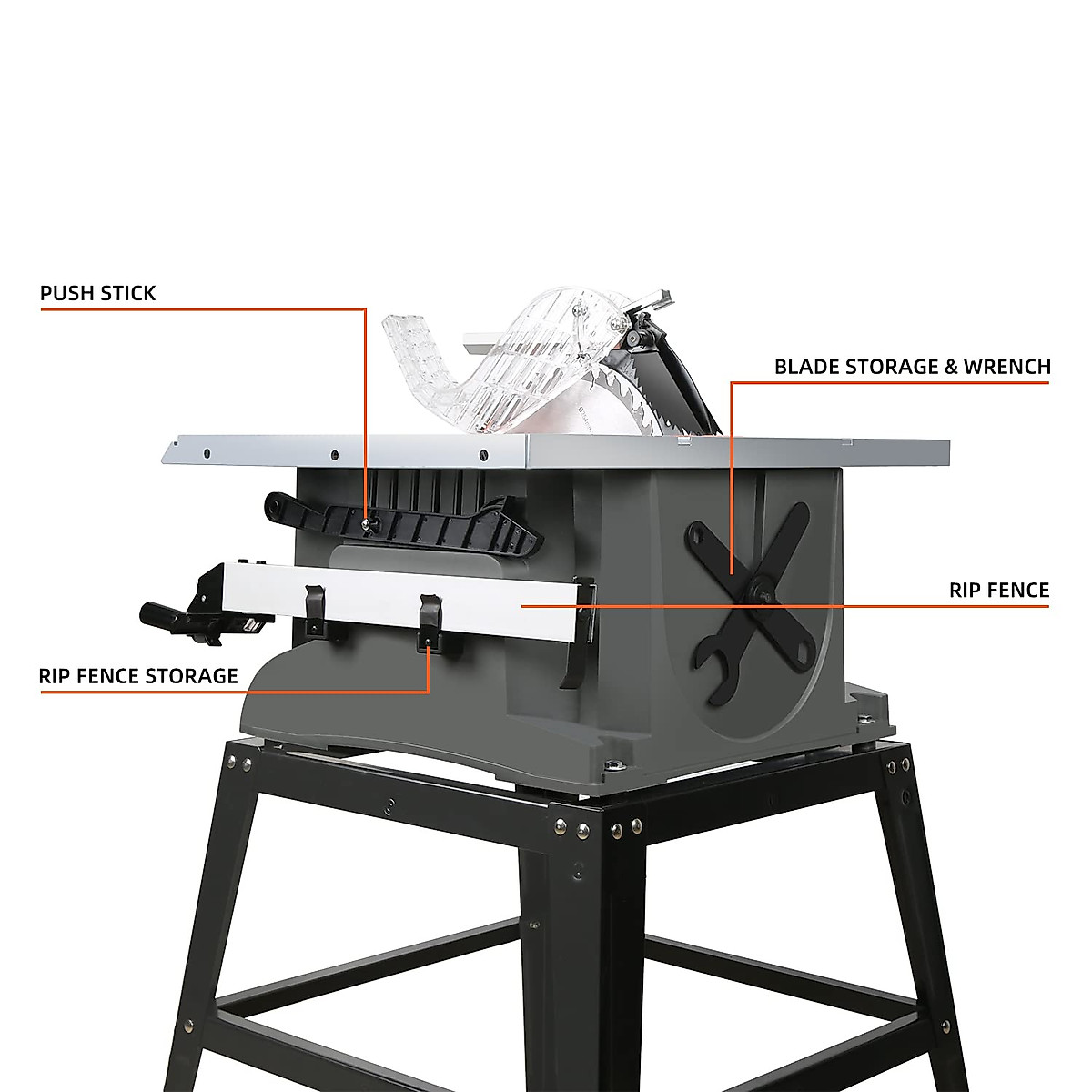 PUSH STICK

BLADE STORAGE & WRENCH

RIP FENCE

RIP FENCE STORAGE