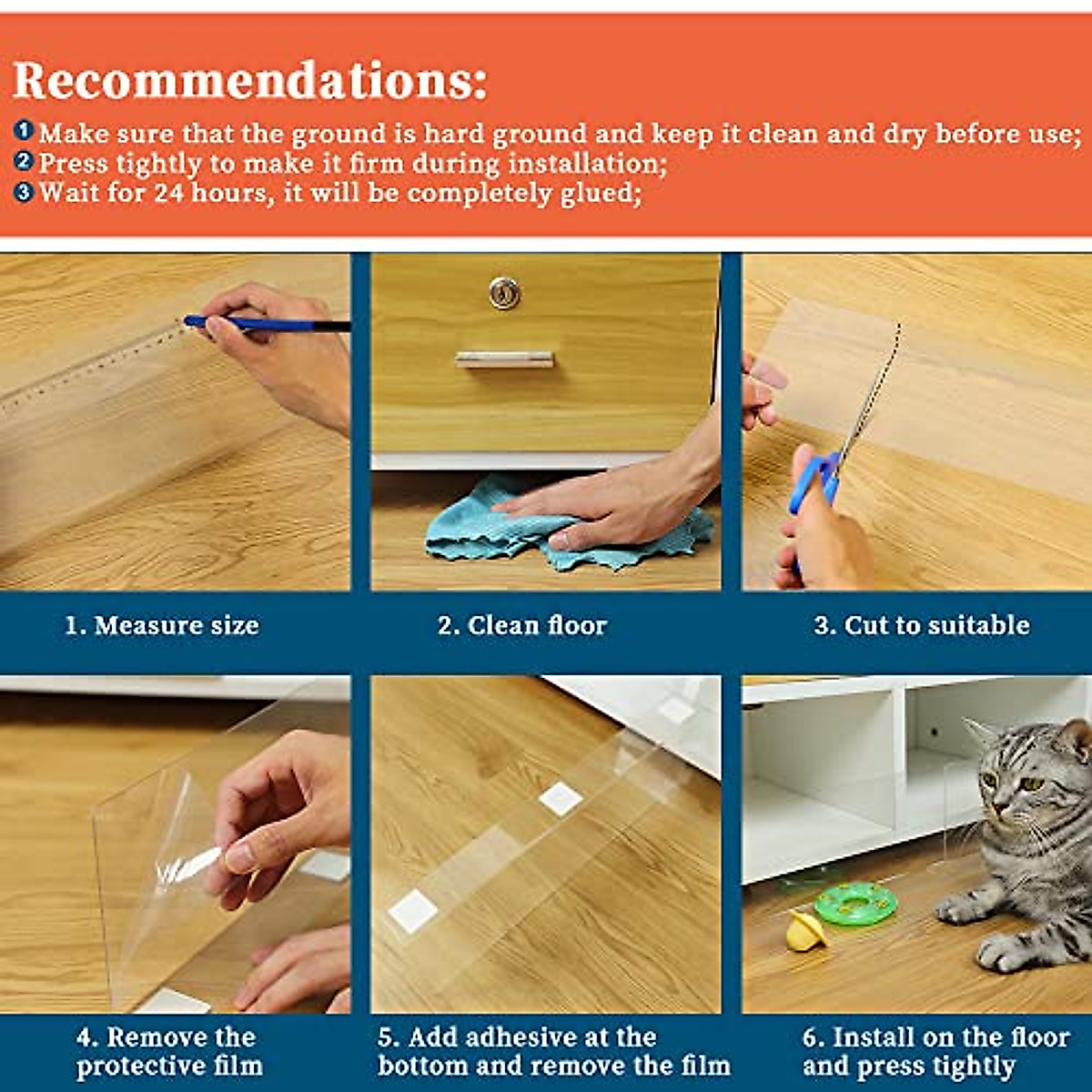 Recommendations:
1 Make sure that the ground is hard ground and keep it clean and dry before use;
2 Press tightly to make it firm during installation;
3 Wait for 24 hours, it will be completely glued;

1. Measure size

2. Clean floor

3. Cut to suitable

4. Remove the protective film

5. Add adhesive at the bottom and remove the film

6. Install on the floor and press tightly