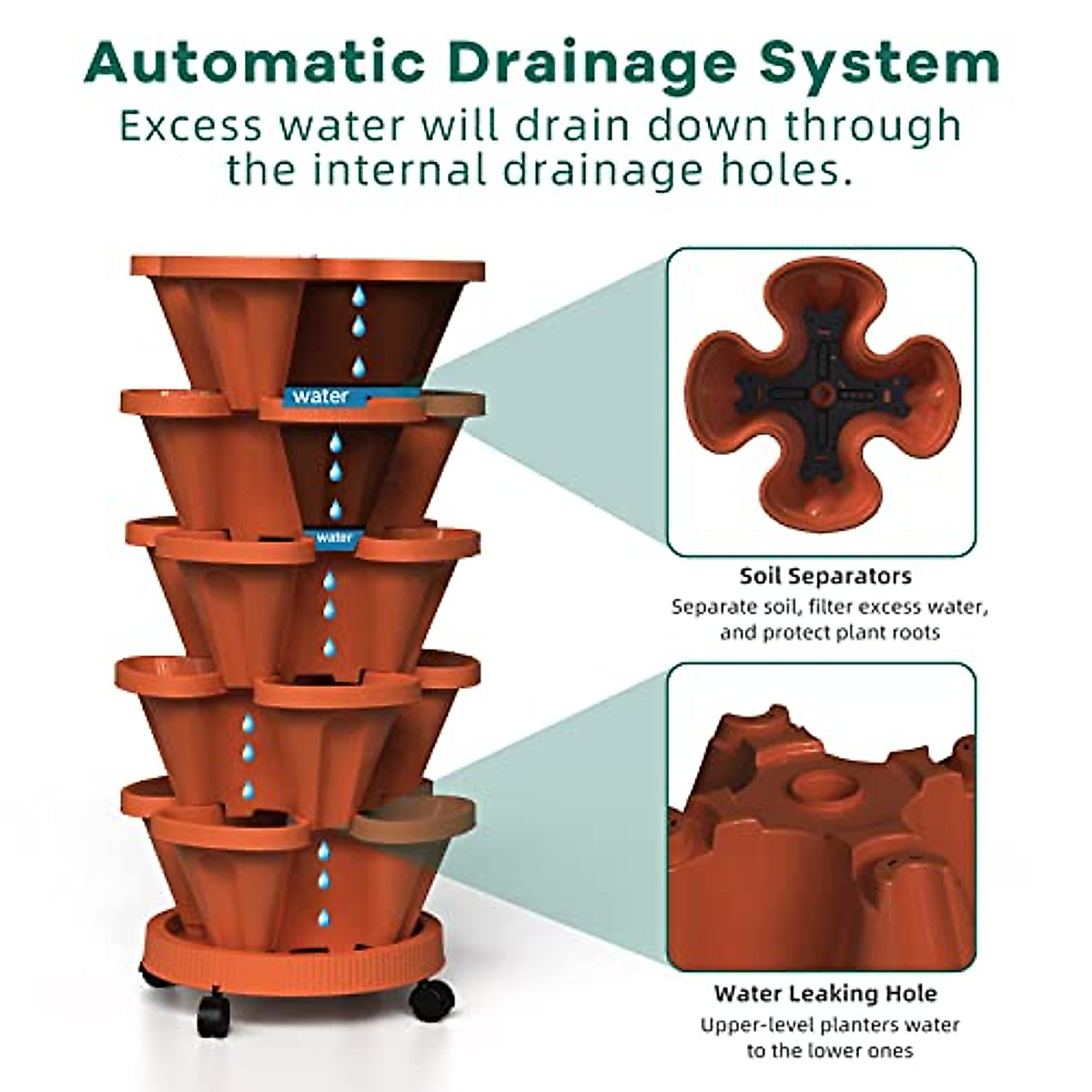 Automatic Drainage System
Excess water will drain down through the internal drainage holes.

water

water

Soil Separators
Separate soil, filter excess water, and protect plant roots

Water Leaking Hole
Upper-level planters water to the lower ones