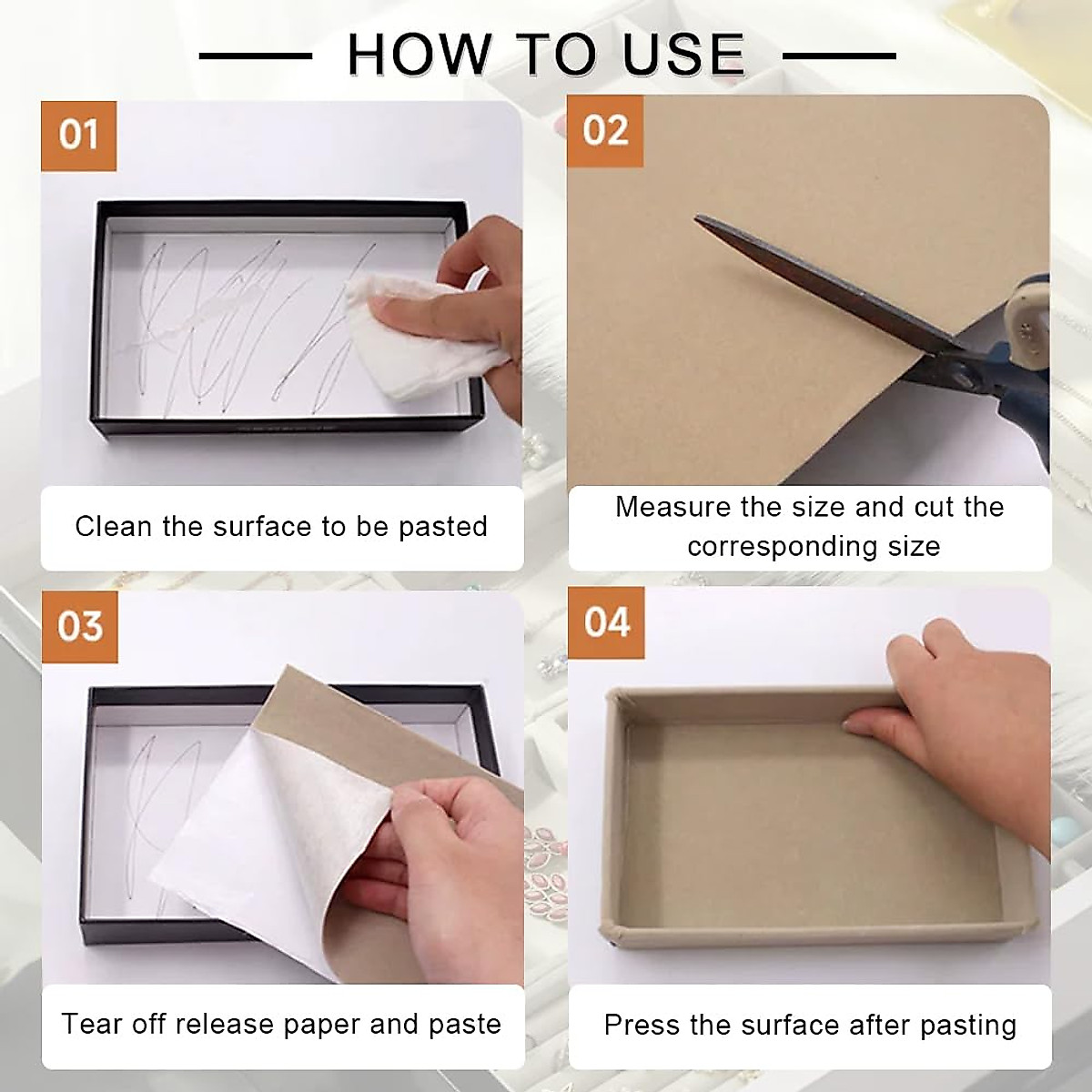 HOW TO USE

01

Clean the surface to be pasted

02

Measure the size and cut the corresponding size

03

Tear off release paper and paste

04

Press the surface after pasting