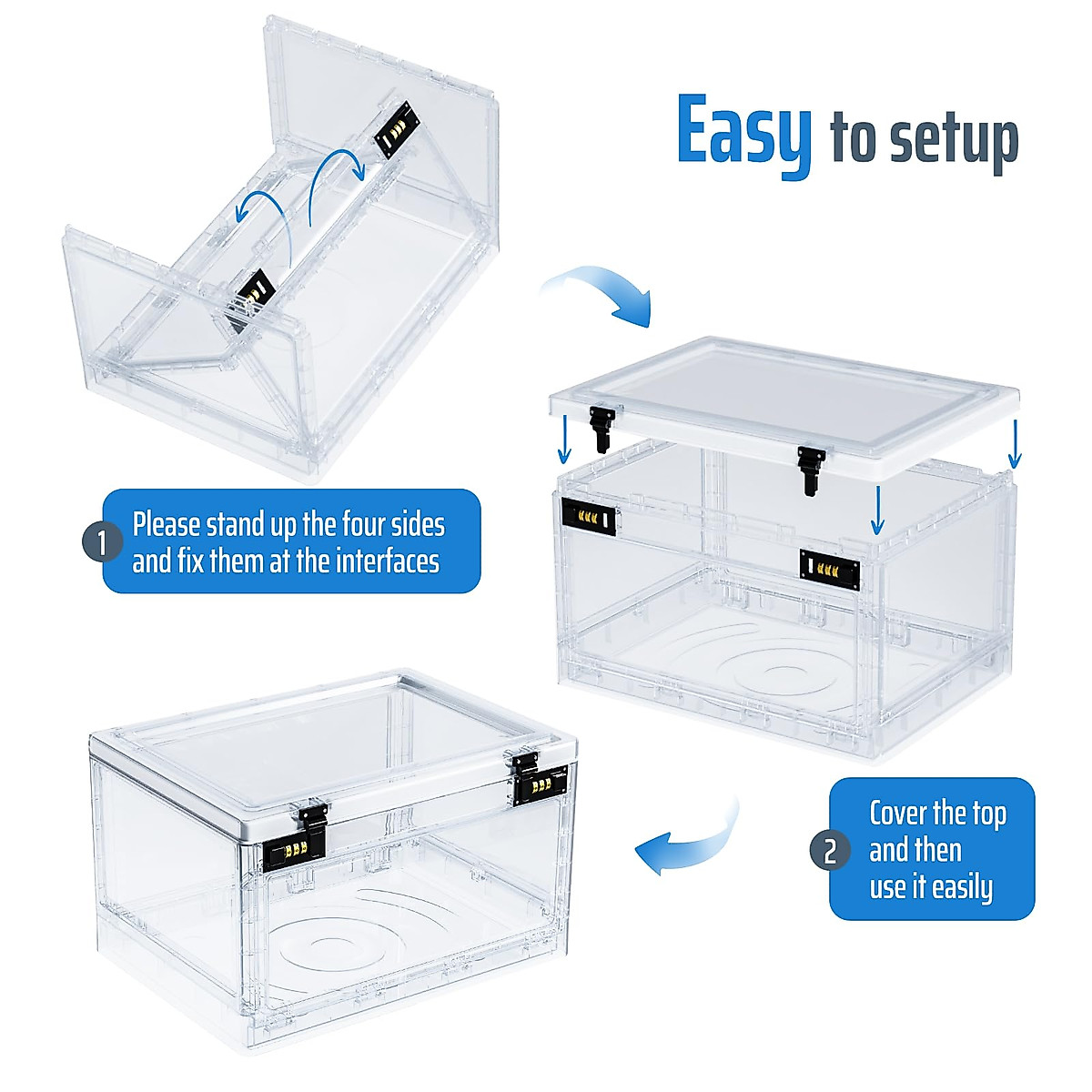 Easy to setup

1 Please stand up the four sides and fix them at the interfaces

2 Cover the top and then use it easily