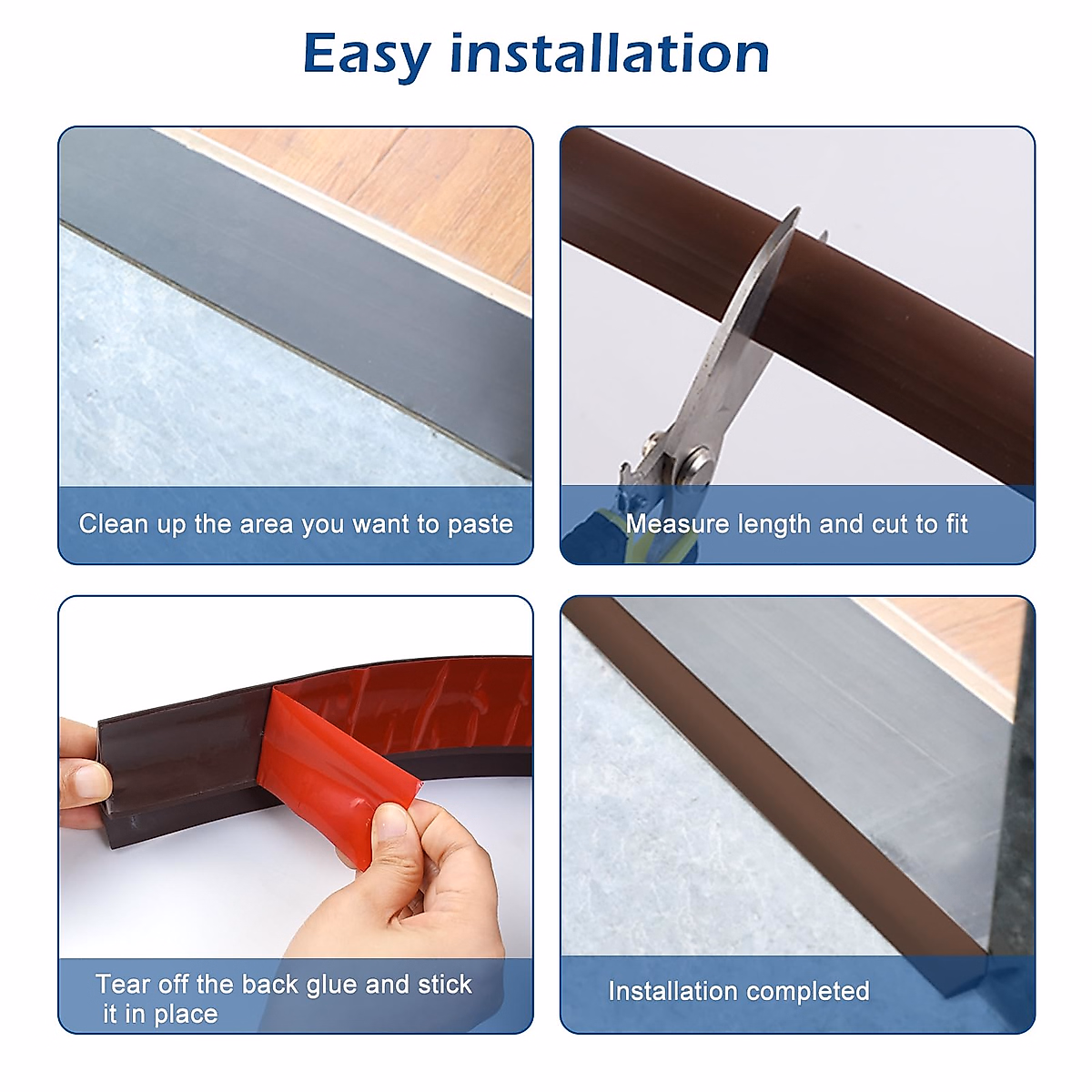 Easy installation

Clean up the area you want to paste

Measure length and cut to fit

Tear off the back glue and stick it in place

Installation completed