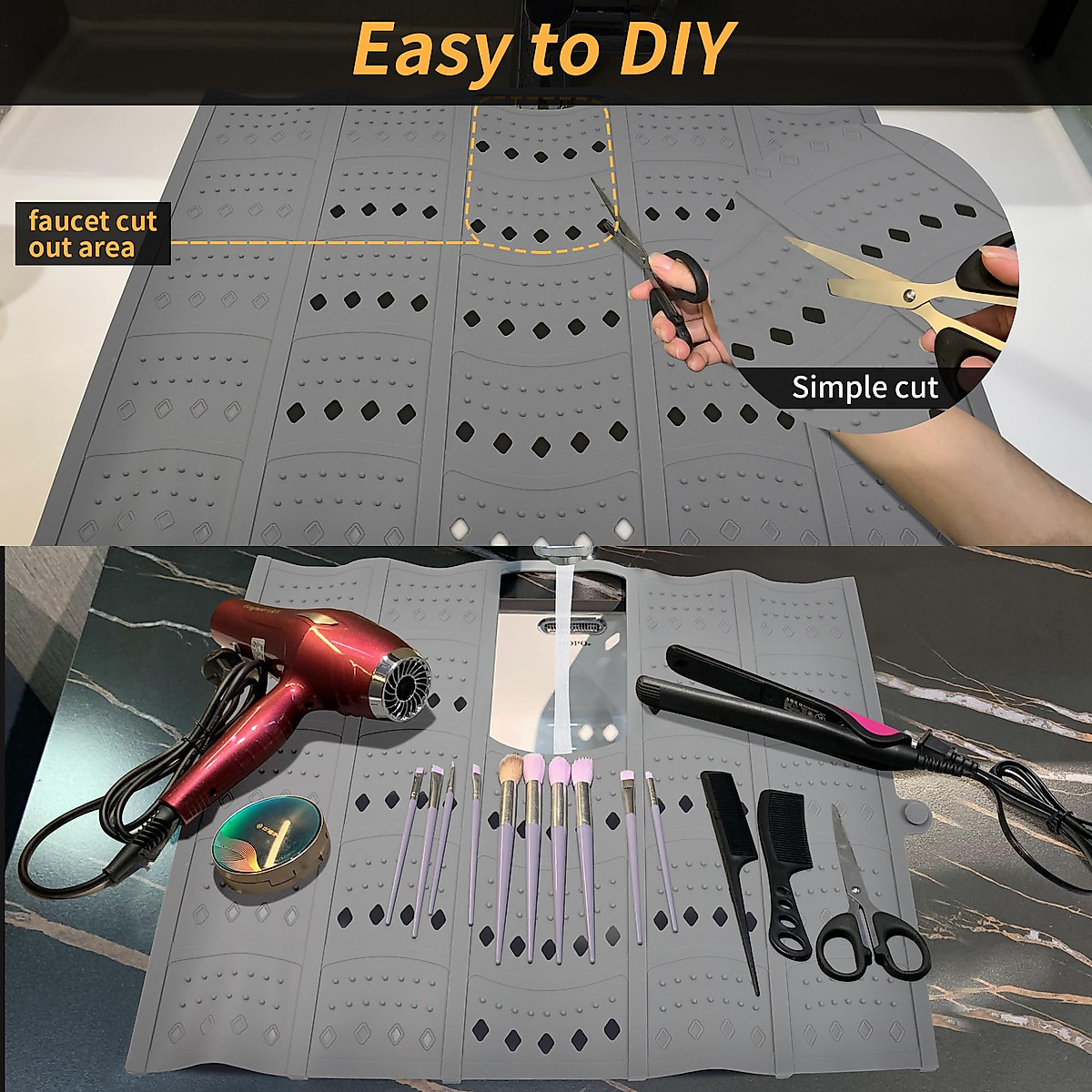 Easy to DIY

faucet cut out area

Simple cut