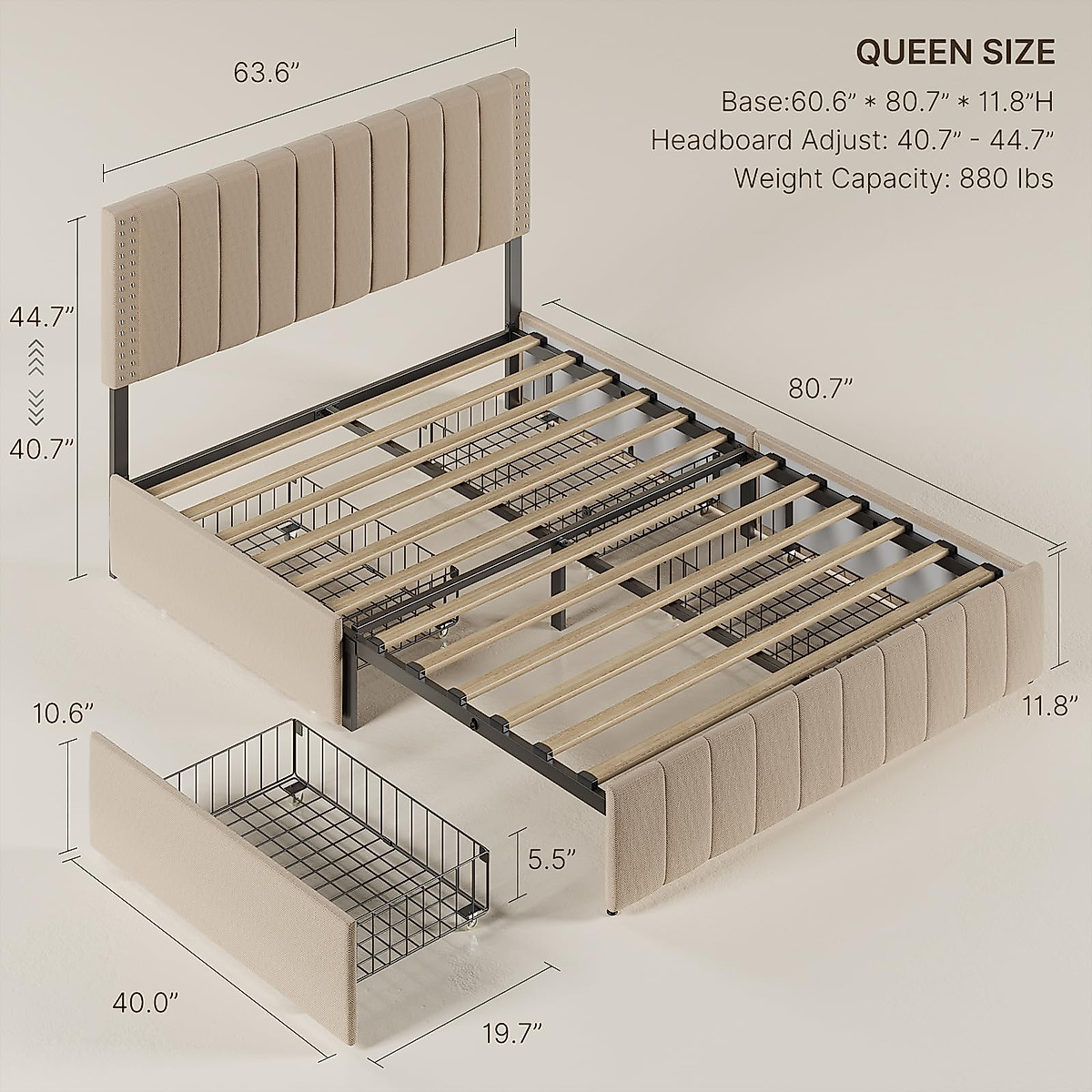 QUEEN SIZE
Base:60.6" * 80.7" * 11.8"H
Headboard Adjust: 40.7" - 44.7"
Weight Capacity: 880 lbs

63.6"

44.7"

40.7"

80.7"

11.8"

10.6"

5.5"

40.0"

19.7"