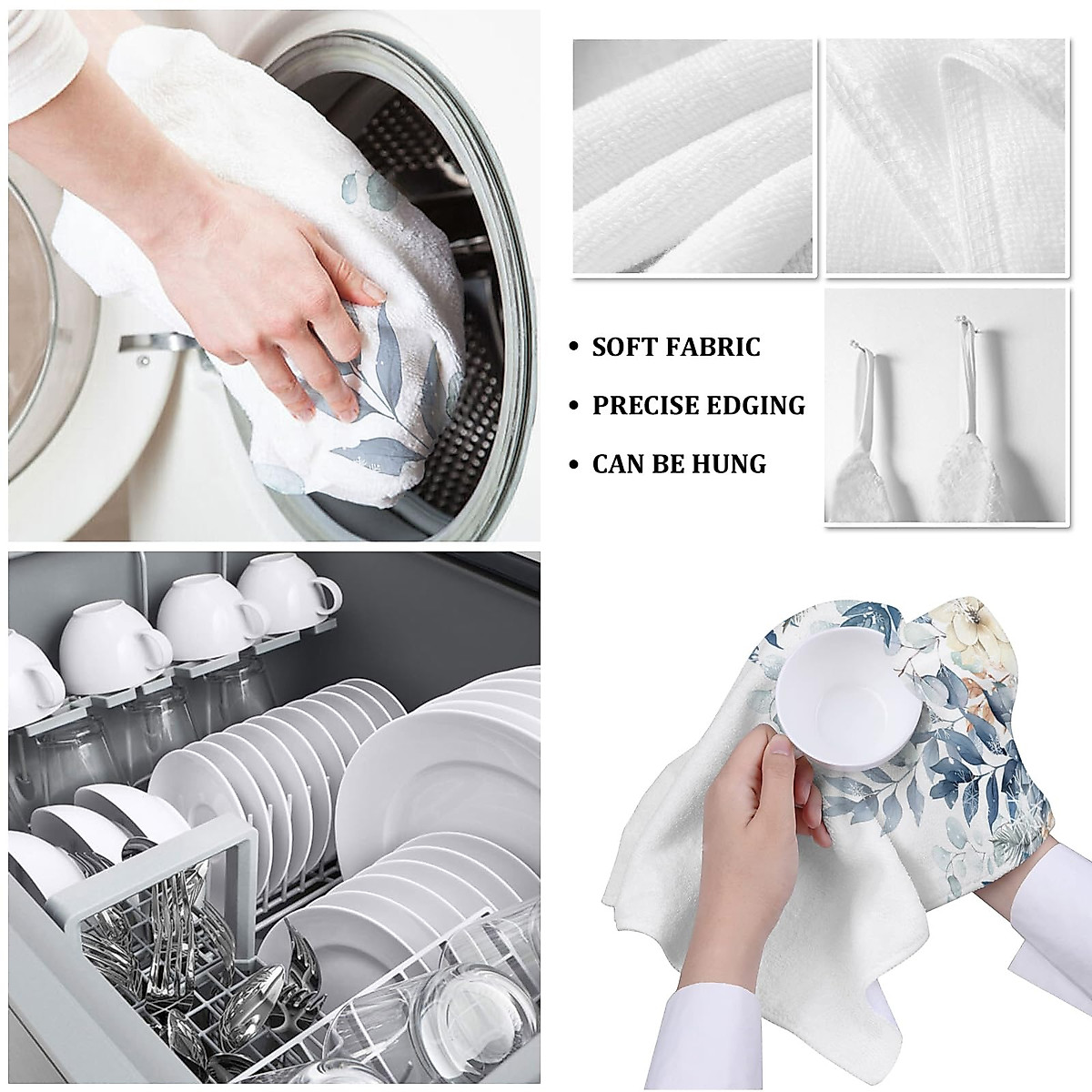 • SOFT FABRIC

• PRECISE EDGING

• CAN BE HUNG